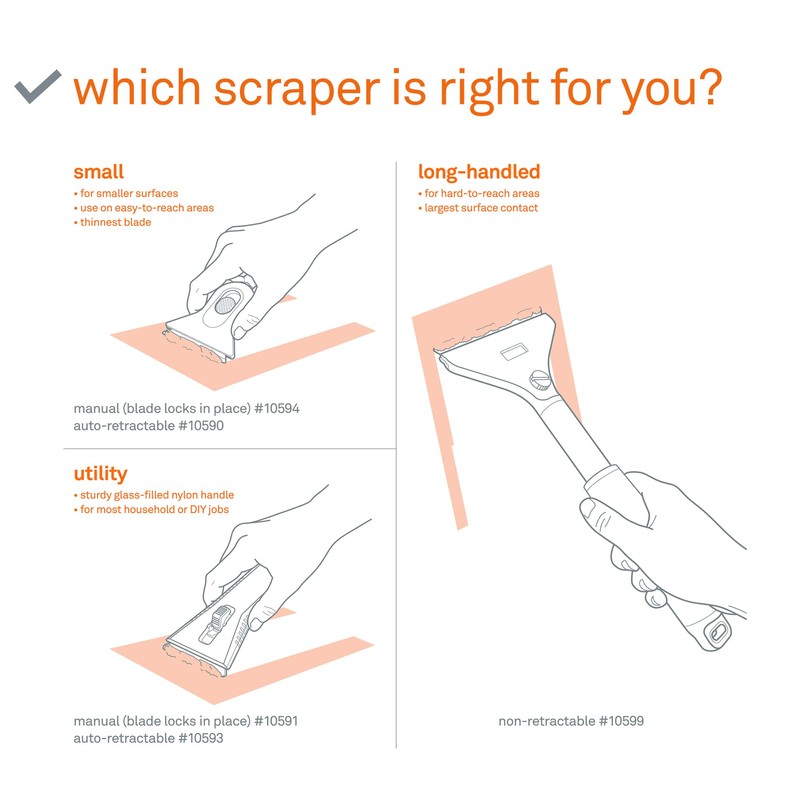 which scraper is right for you?

small
• for smaller surfaces
• use on easy-to-reach areas
• thinnest blade

manual (blade locks in place) #10594
auto-retractable #10590

utility
• sturdy glass-filled nylon handle
• for most household or DIY jobs

manual (blade locks in place) #10591
auto-retractable #10593

long-handled
• for hard-to-reach areas
• largest surface contact

non-retractable #10599