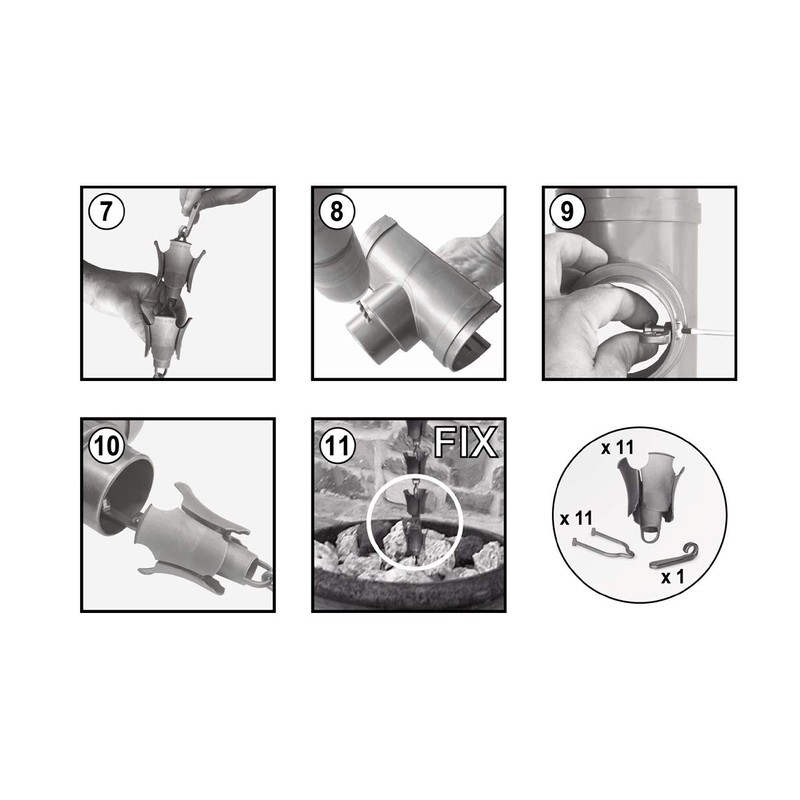 7

8

9

10

11

FIX

x 11

x 11

x 1