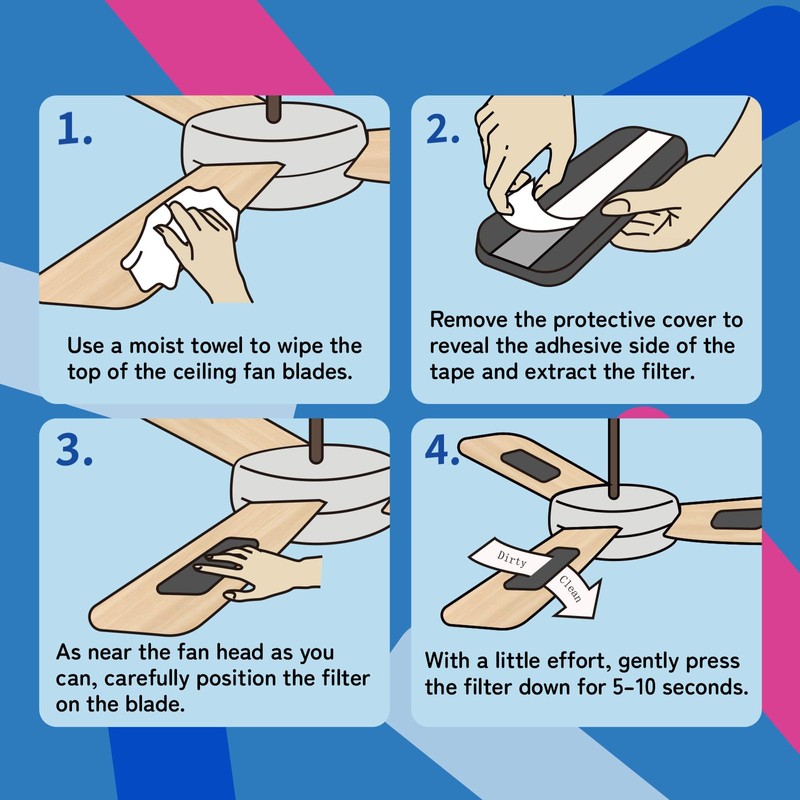 1.

Use a moist towel to wipe the top of the ceiling fan blades.

2.

Remove the protective cover to reveal the adhesive side of the tape and extract the filter.

3.

As near the fan head as you can, carefully position the filter on the blade.

4.

Dirty

Clean

With a little effort, gently press the filter down for 5-10 seconds.