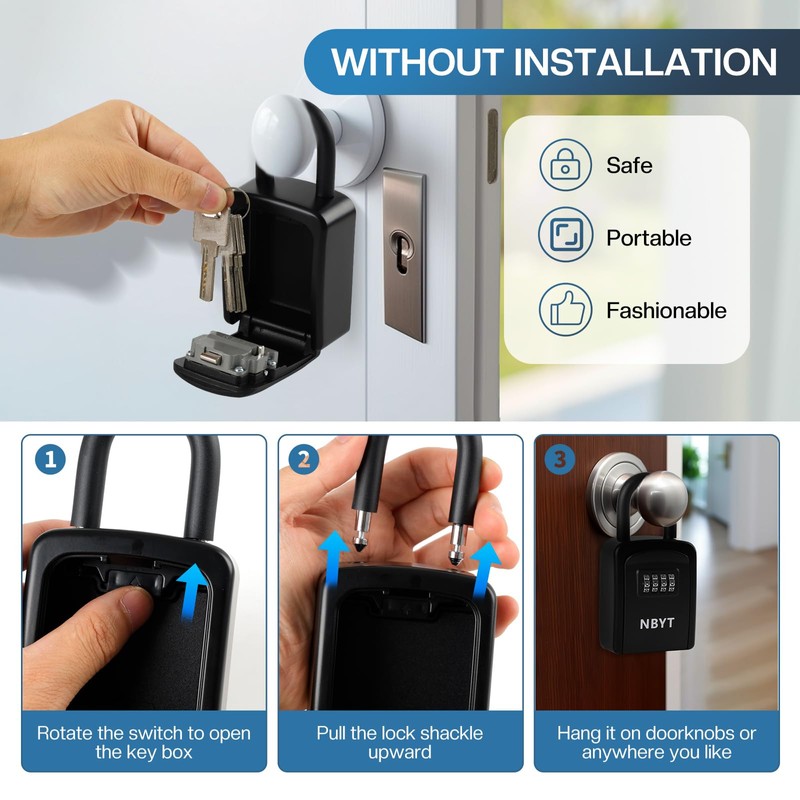 WITHOUT INSTALLATION

Safe

Portable

Fashionable

1

Rotate the switch to open the key box

2

Pull the lock shackle upward

3

NBYT

Hang it on doorknobs or anywhere you like