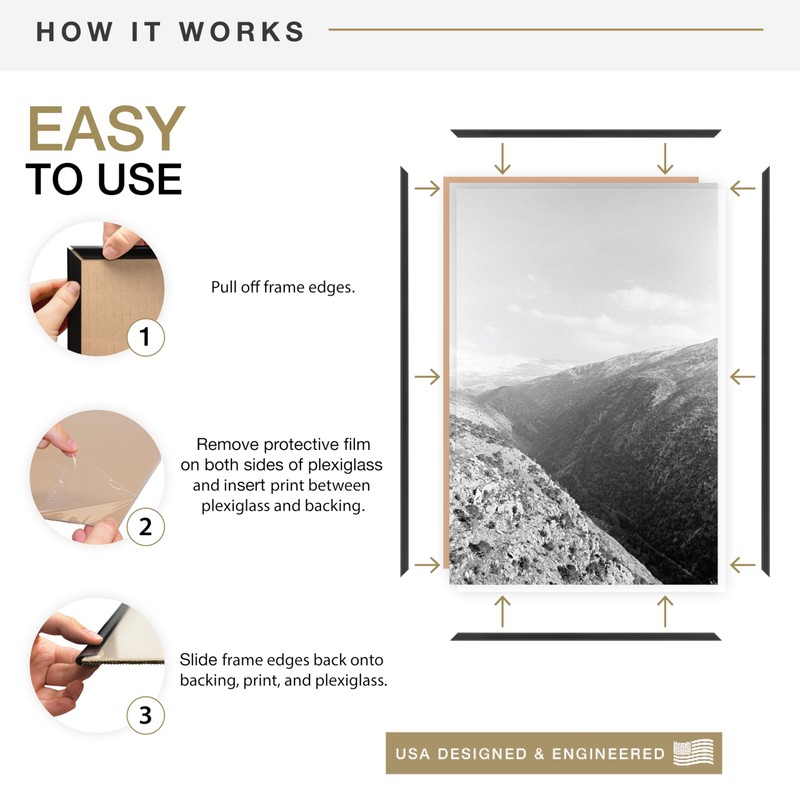 HOW IT WORKS

EASY
TO USE

1
Pull off frame edges.

2
Remove protective film on both sides of plexiglass and insert print between plexiglass and backing.

3
Slide frame edges back onto backing, print, and plexiglass.

USA DESIGNED & ENGINEERED