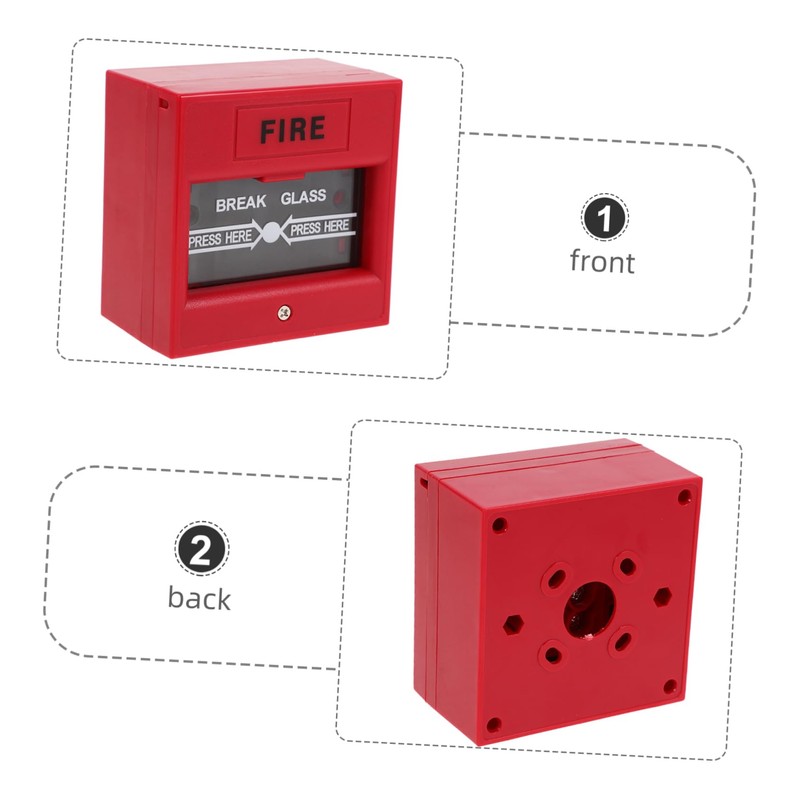 FIRE

BREAK GLASS

PRESS HERE PRESS HERE

1
front

2
back