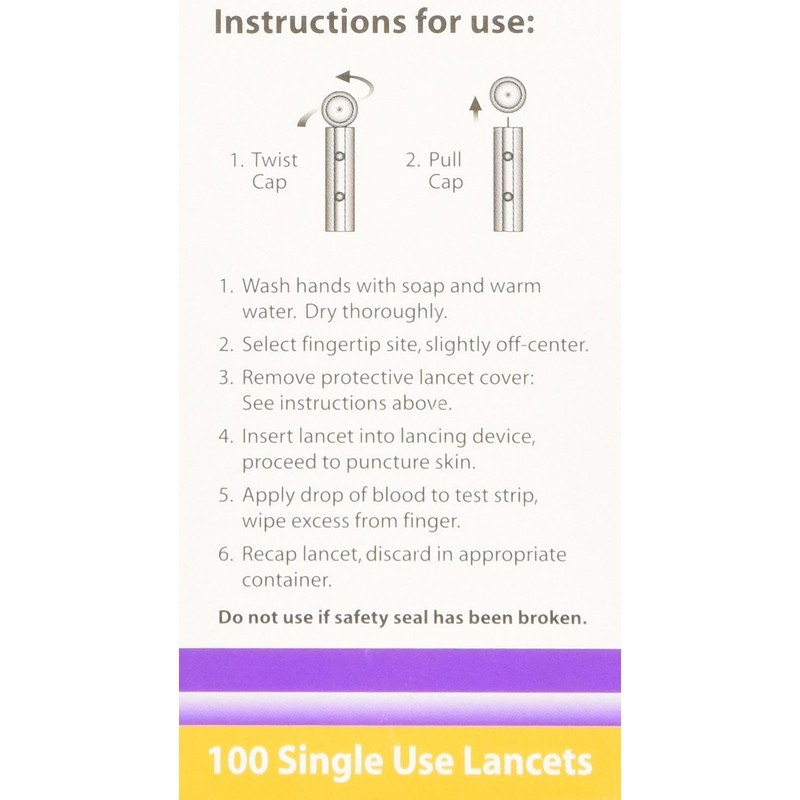 Instructions for use:

1. Twist Cap

2. Pull Cap

1. Wash hands with soap and warm water. Dry thoroughly.

2. Select fingertip site, slightly off-center.

3. Remove protective lancet cover: See instructions above.

4. Insert lancet into lancing device, proceed to puncture skin.

5. Apply drop of blood to test strip, wipe excess from finger.

6. Recap lancet, discard in appropriate container.

Do not use if safety seal has been broken.

100 Single Use Lancets