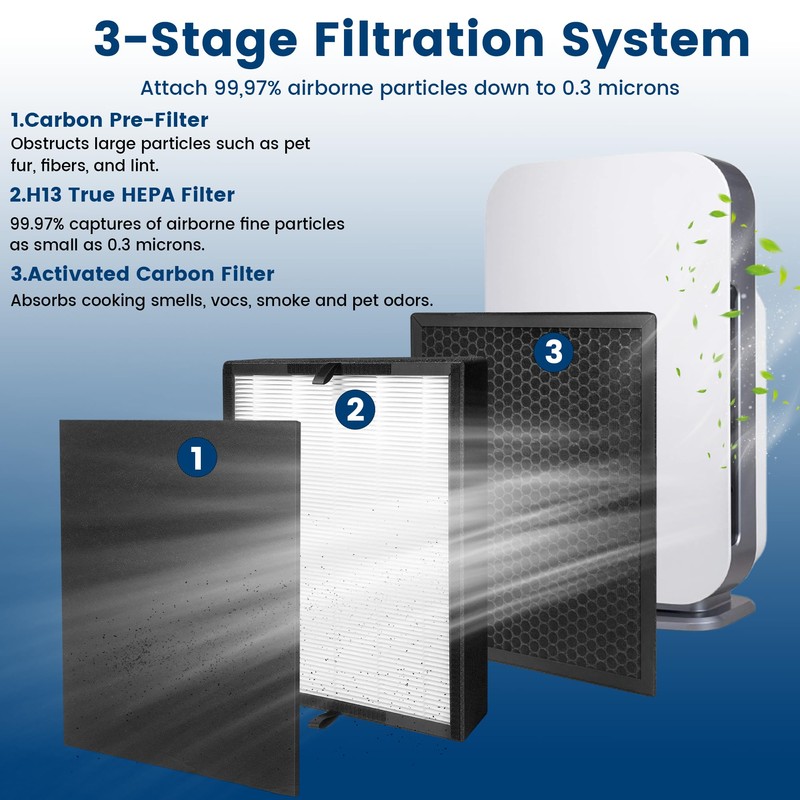 3-Stage Filtration System

Attach 99,97% airborne particles down to 0.3 microns

1.Carbon Pre-Filter

Obstructs large particles such as pet fur, fibers, and lint.

2.H13 True HEPA Filter

99.97% captures of airborne fine particles as small as 0.3 microns.

3.Activated Carbon Filter

Absorbs cooking smells, vocs, smoke and pet odors.

3

2

1