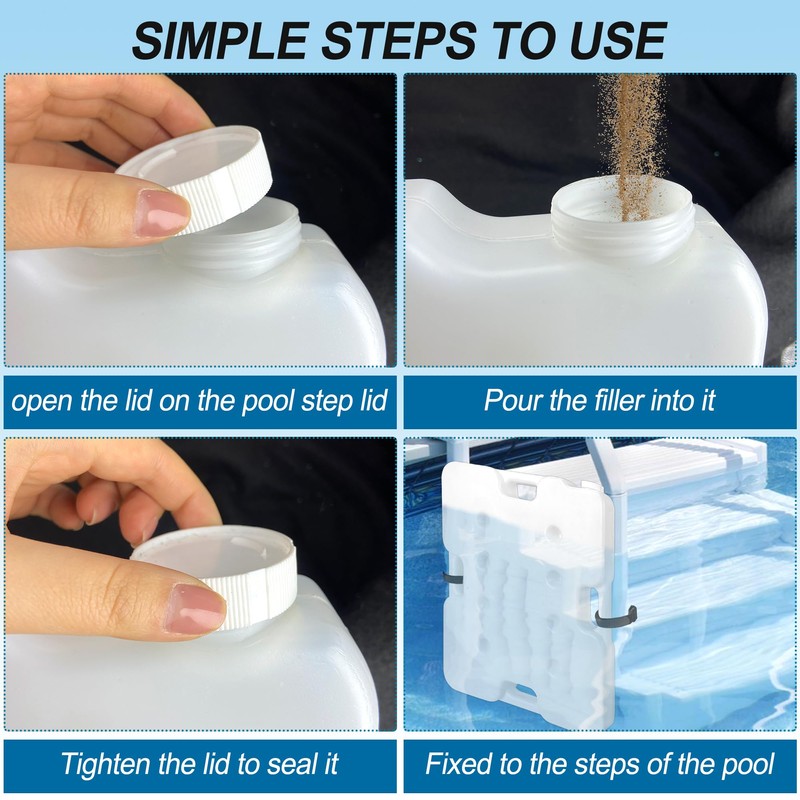 SIMPLE STEPS TO USE

open the lid on the pool step lid

Pour the filler into it

Tighten the lid to seal it

Fixed to the steps of the pool