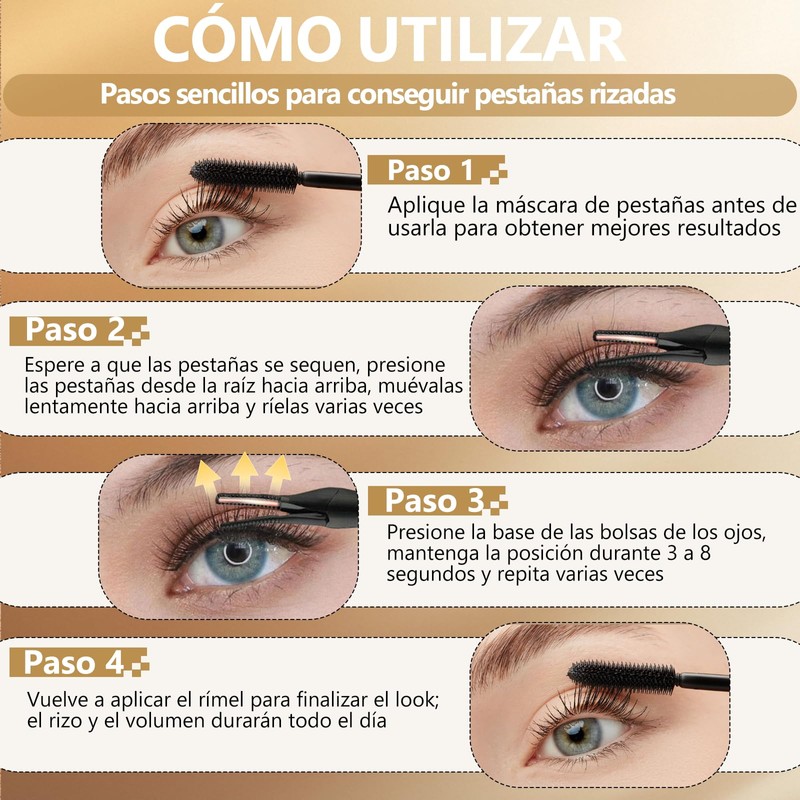 CÓMO UTILIZAR

Pasos sencillos para conseguir pestañas rizadas

Paso 1

Aplique la máscara de pestañas antes de usarla para obtener mejores resultados

Paso 2

Espere a que las pestañas se sequen, presione las pestañas desde la raíz hacia arriba, muévalas lentamente hacia arriba y ríelas varias veces

Paso 3

Presione la base de las bolsas de los ojos, mantenga la posición durante 3 a 8 segundos y repita varias veces

Paso 4

Vuelve a aplicar el rímel para finalizar el look; el rizo y el volumen durarán todo el día