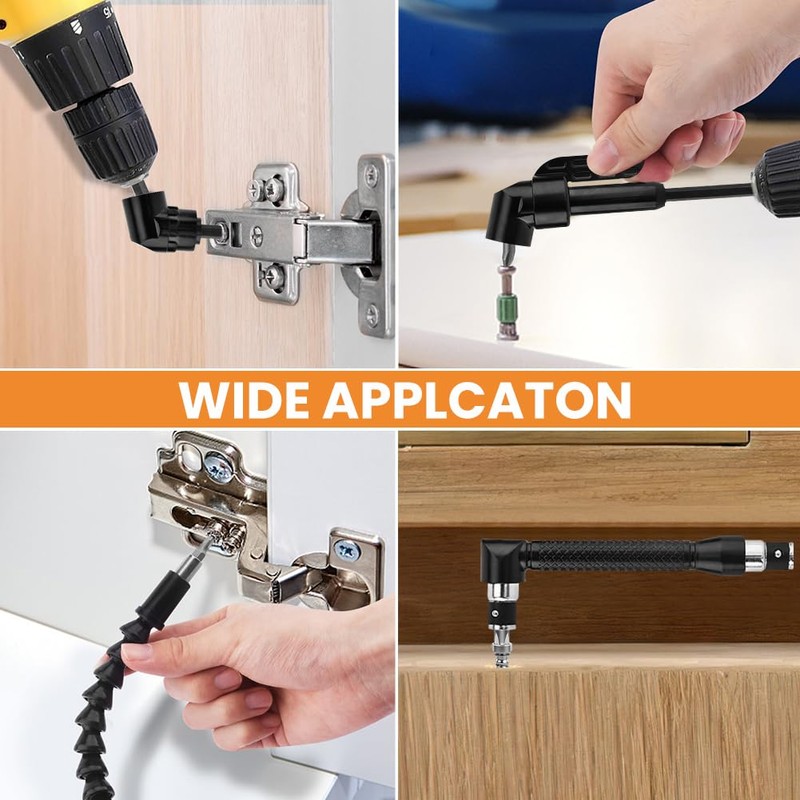 WIDE APPLCATON