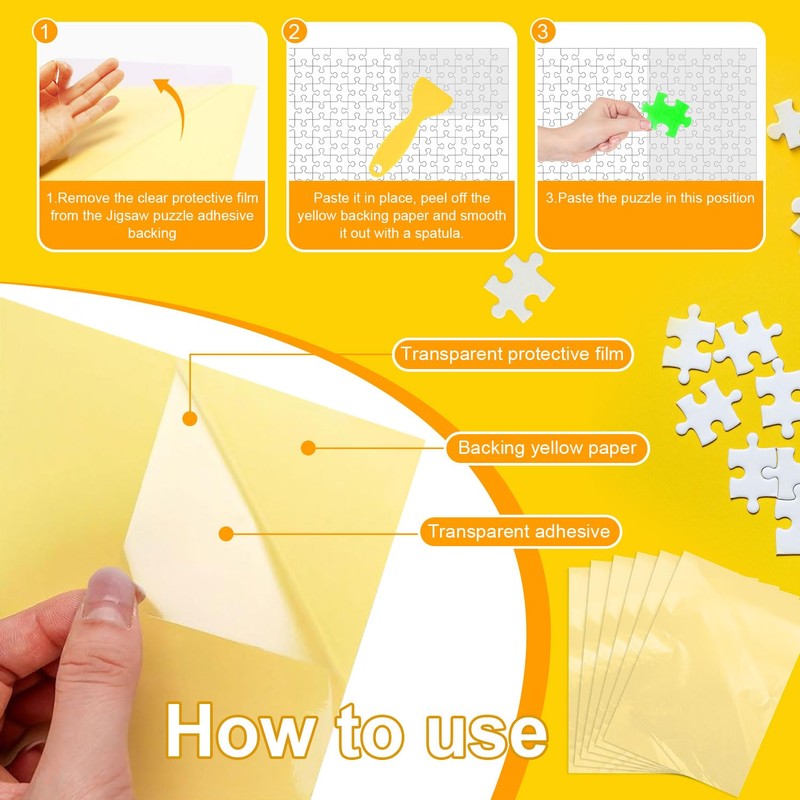 1

1.Remove the clear protective film from the Jigsaw puzzle adhesive backing

2

Paste it in place, peel off the yellow backing paper and smooth it out with a spatula.

3

3.Paste the puzzle in this position

Transparent protective film

Backing yellow paper

Transparent adhesive

How to use