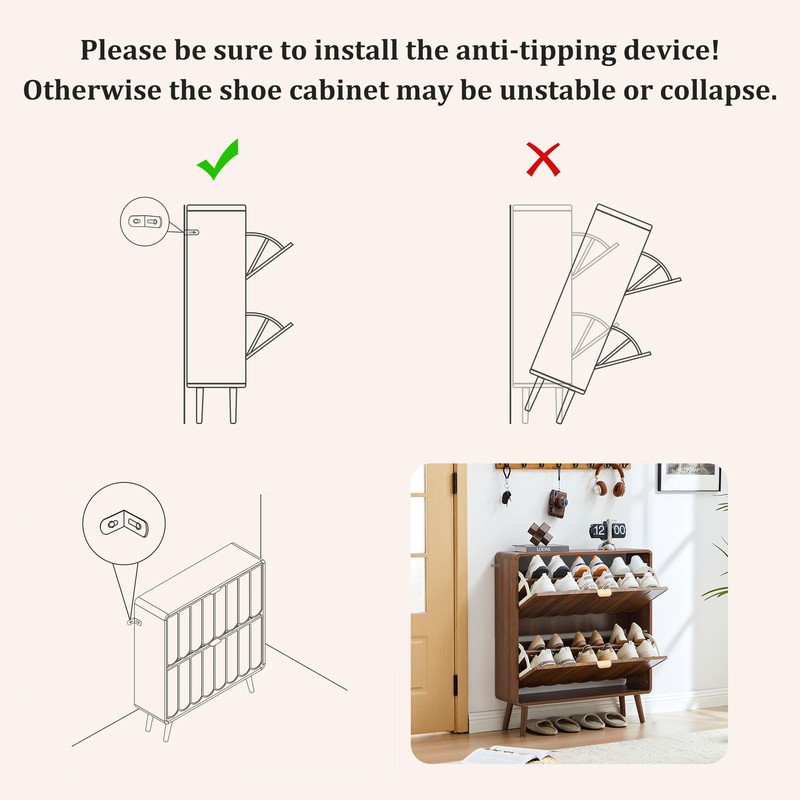 Please be sure to install the anti-tipping device!
Otherwise the shoe cabinet may be unstable or collapse.

12 00