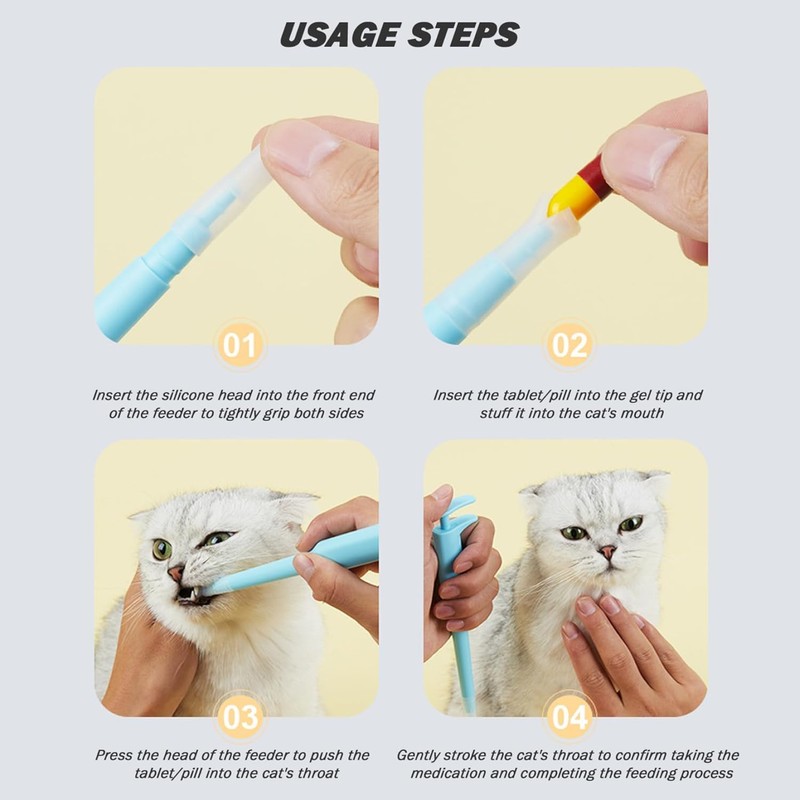 USAGE STEPS

01

Insert the silicone head into the front end of the feeder to tightly grip both sides

02

Insert the tablet/pill into the gel tip and stuff it into the cat's mouth

03

Press the head of the feeder to push the tablet/pill into the cat's throat

04

Gently stroke the cat's throat to confirm taking the medication and completing the feeding process