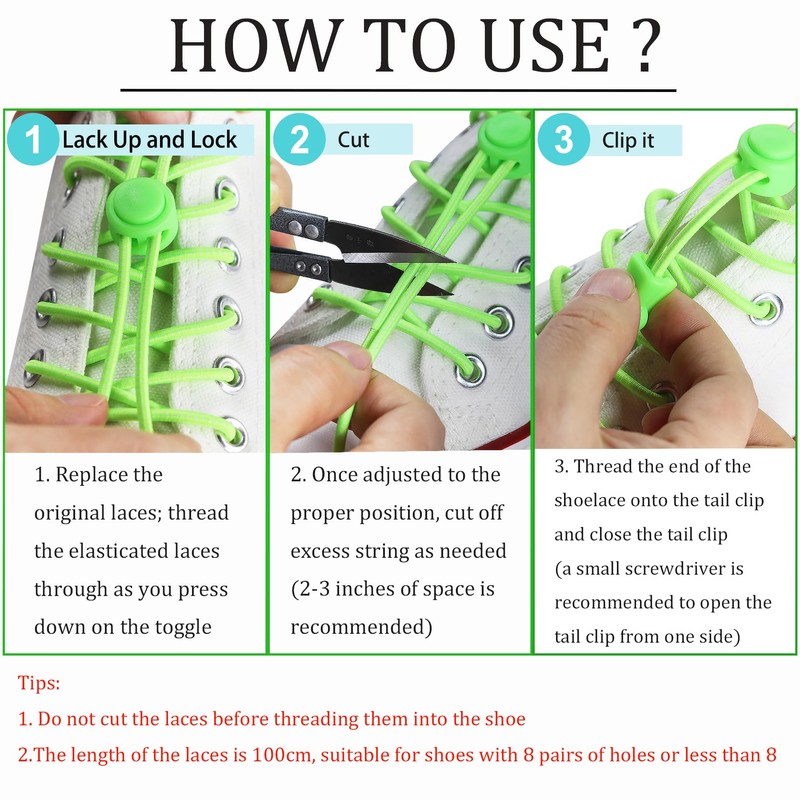 HOW TO USE ?

1 Lack Up and Lock

1. Replace the original laces; thread the elasticated laces through as you press down on the toggle

2 Cut

2. Once adjusted to the proper position, cut off excess string as needed (2-3 inches of space is recommended)

3 Clip it

3. Thread the end of the shoelace onto the tail clip and close the tail clip (a small screwdriver is recommended to open the tail clip from one side)

Tips:
1. Do not cut the laces before threading them into the shoe
2.The length of the laces is 100cm, suitable for shoes with 8 pairs of holes or less than 8