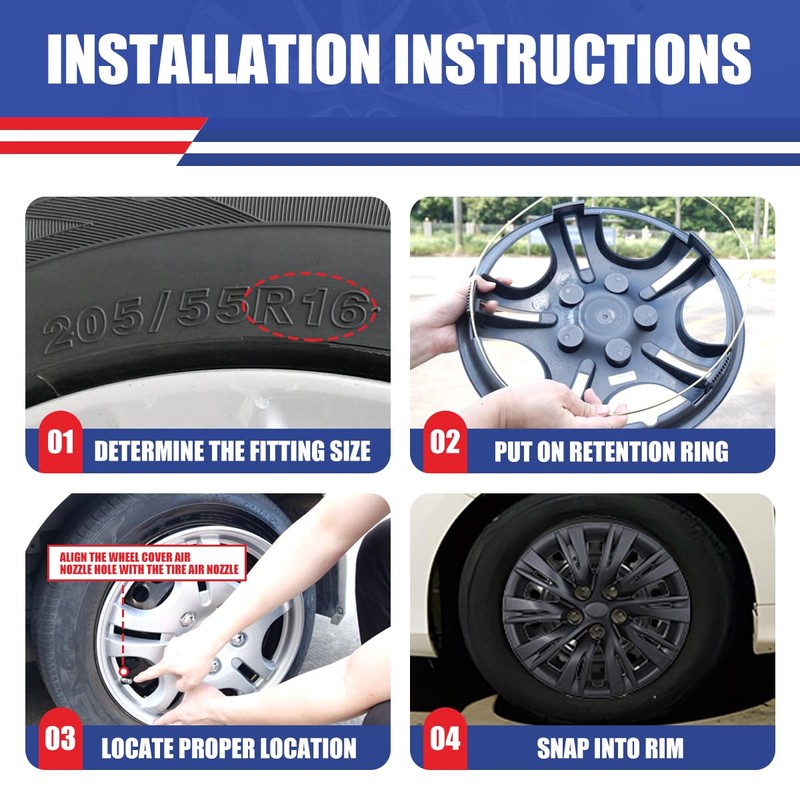 INSTALLATION INSTRUCTIONS

205/55R16

01 DETERMINE THE FITTING SIZE

02 PUT ON RETENTION RING

ALIGN THE WHEEL COVER AIR NOZZLE HOLE WITH THE TIRE AIR NOZZLE

03 LOCATE PROPER LOCATION

04 SNAP INTO RIM