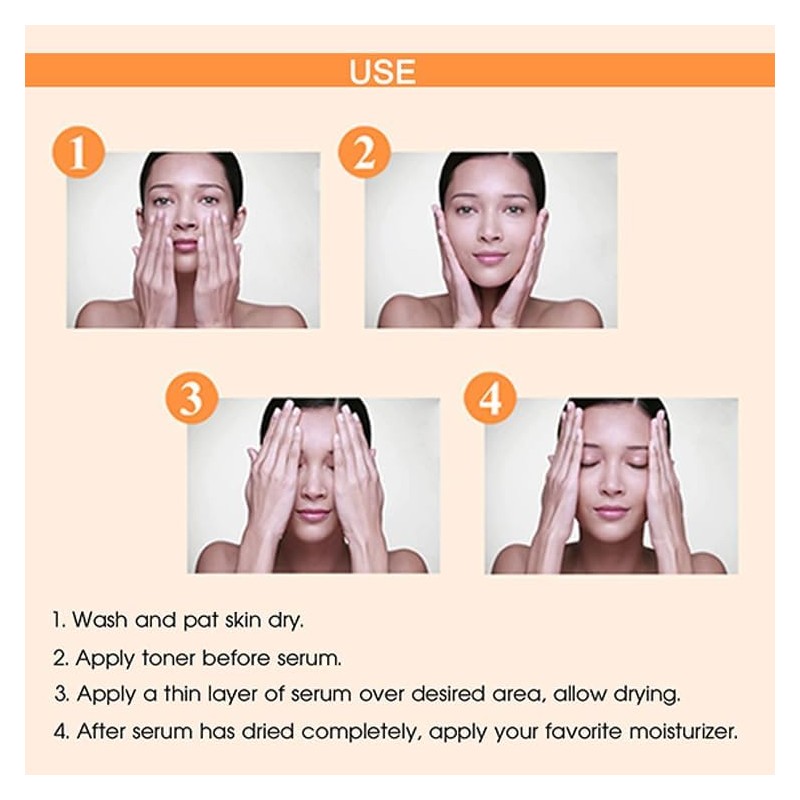 USE

1

2

3

4

1. Wash and pat skin dry.

2. Apply toner before serum.

3. Apply a thin layer of serum over desired area, allow drying.

4. After serum has dried completely, apply your favorite moisturizer.