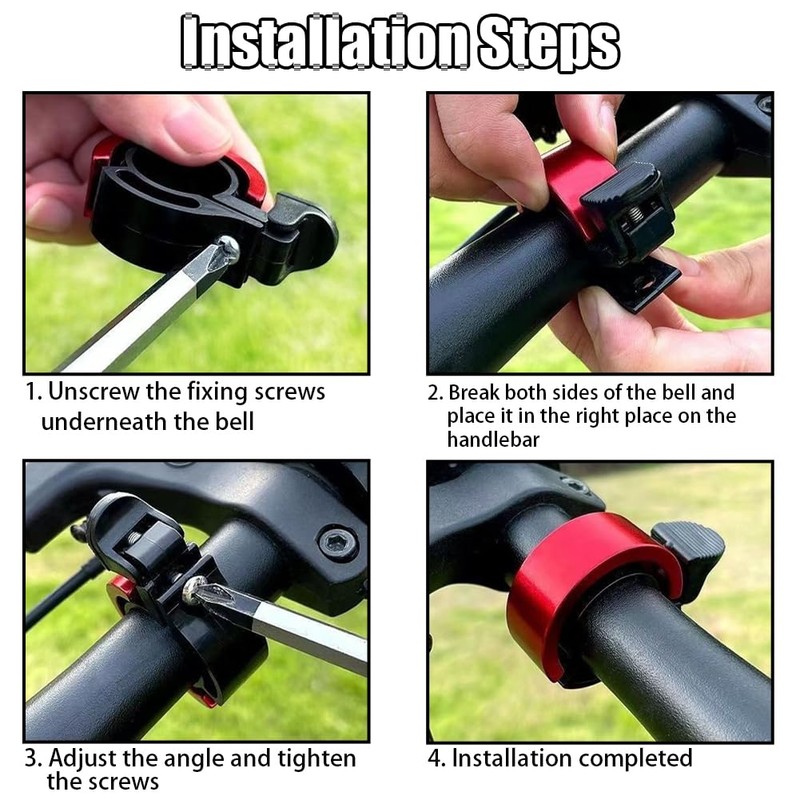 Installation Steps

1. Unscrew the fixing screws underneath the bell

2. Break both sides of the bell and place it in the right place on the handlebar

3. Adjust the angle and tighten the screws

4. Installation completed