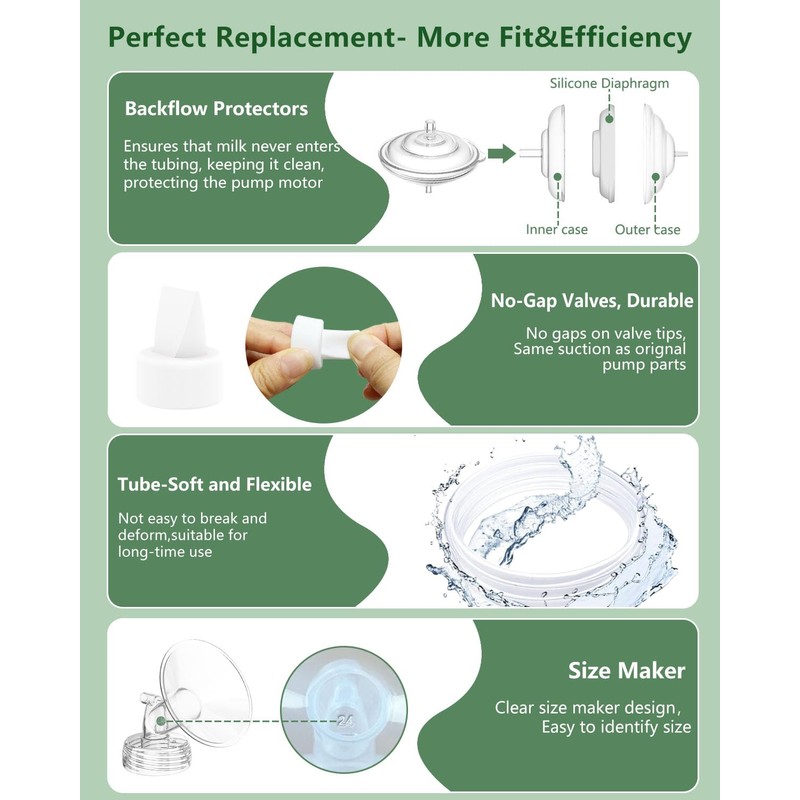 Perfect Replacement- More Fit&Efficiency

Backflow Protectors

Ensures that milk never enters the tubing, keeping it clean, protecting the pump motor

Silicone Diaphragm

Inner case

Outer case

No-Gap Valves, Durable

No gaps on valve tips, Same suction as orignal pump parts

Tube-Soft and Flexible

Not easy to break and deform,suitable for long-time use

Size Maker

Clear size maker design, Easy to identify size

24