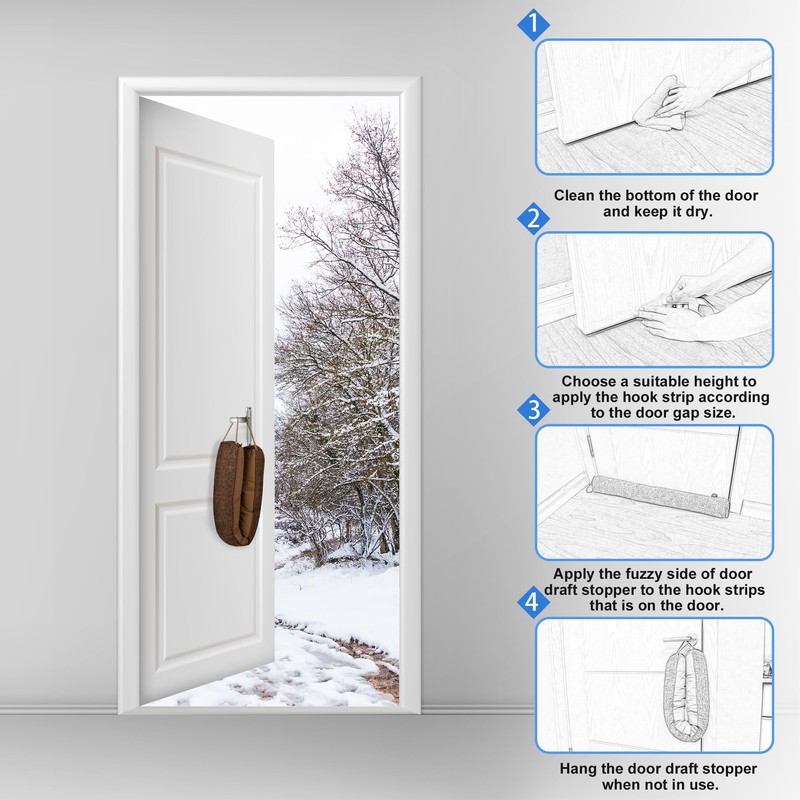 1

Clean the bottom of the door and keep it dry.

2

Choose a suitable height to apply the hook strip according to the door gap size.

3

Apply the fuzzy side of door draft stopper to the hook strips that is on the door.

4

Hang the door draft stopper when not in use.