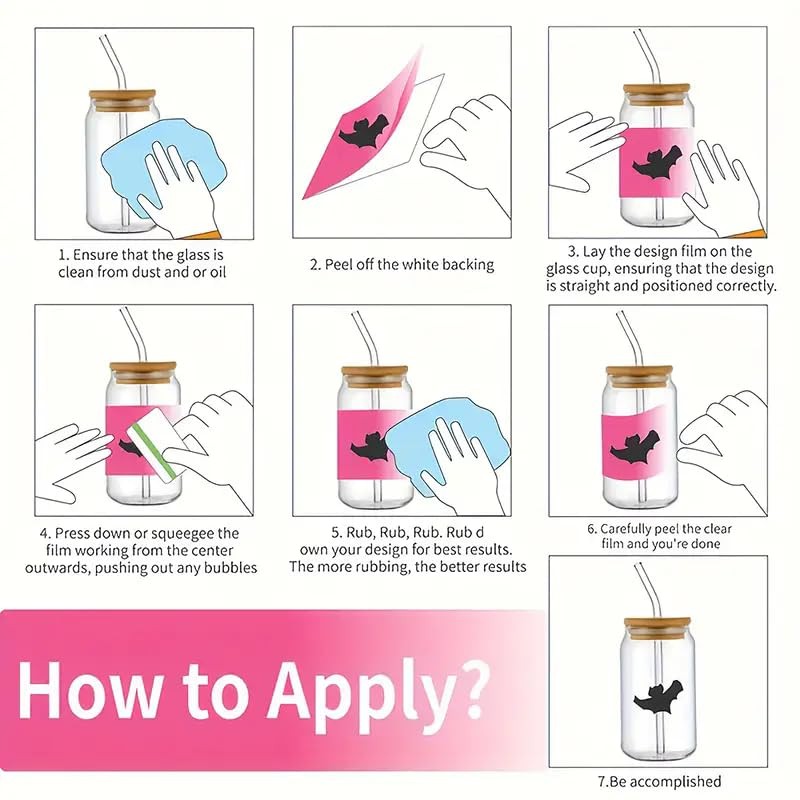 1. Ensure that the glass is clean from dust and or oil

2. Peel off the white backing

3. Lay the design film on the glass cup, ensuring that the design is straight and positioned correctly.

4. Press down or squeegee the film working from the center outwards, pushing out any bubbles

5. Rub, Rub, Rub. Rub d own your design for best results. The more rubbing, the better results

6. Carefully peel the clear film and you're done

How to Apply?

7.Be accomplished