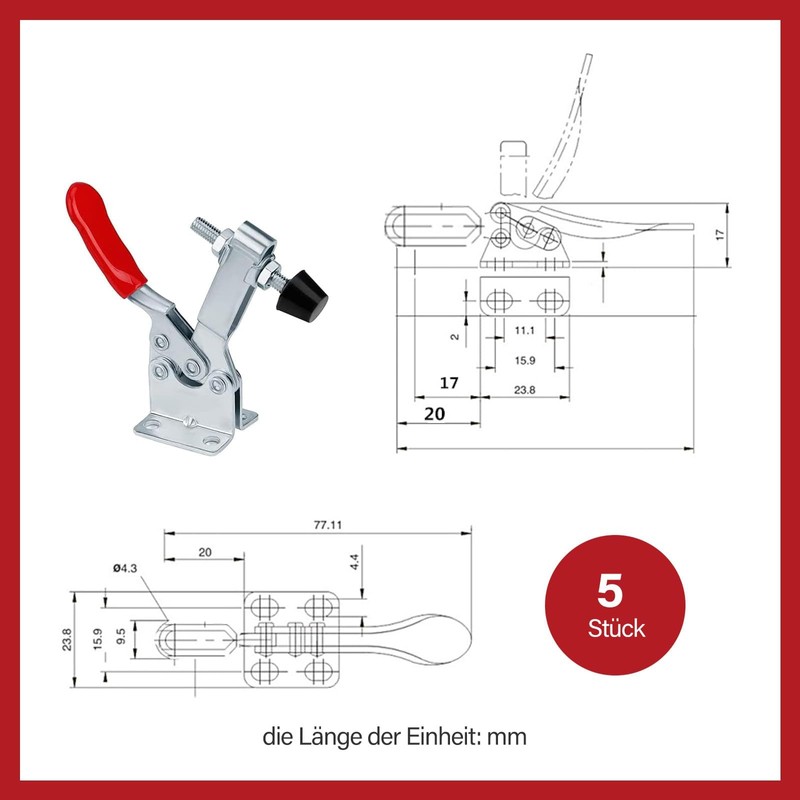 17

2

11.1

15.9

17

23.8

20

77.11

20

4.4

Ø4.3

23.8

15.9

9.5

5
Stück

die Länge der Einheit: mm