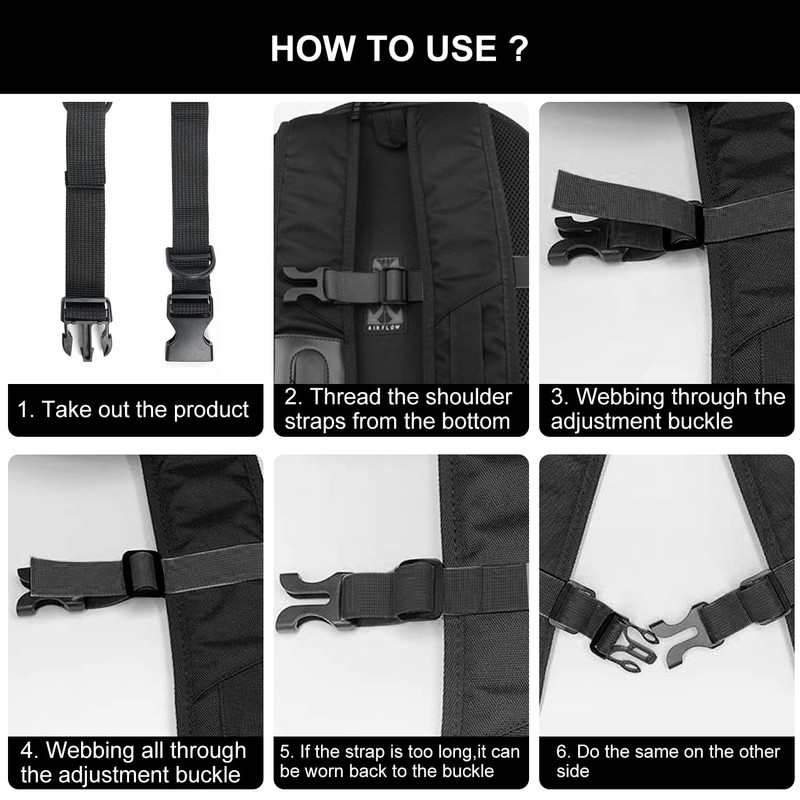 HOW TO USE ?

AIRFLOW

1. Take out the product

2. Thread the shoulder straps from the bottom

3. Webbing through the adjustment buckle

4. Webbing all through the adjustment buckle

5. If the strap is too long,it can be worn back to the buckle

6. Do the same on the other side