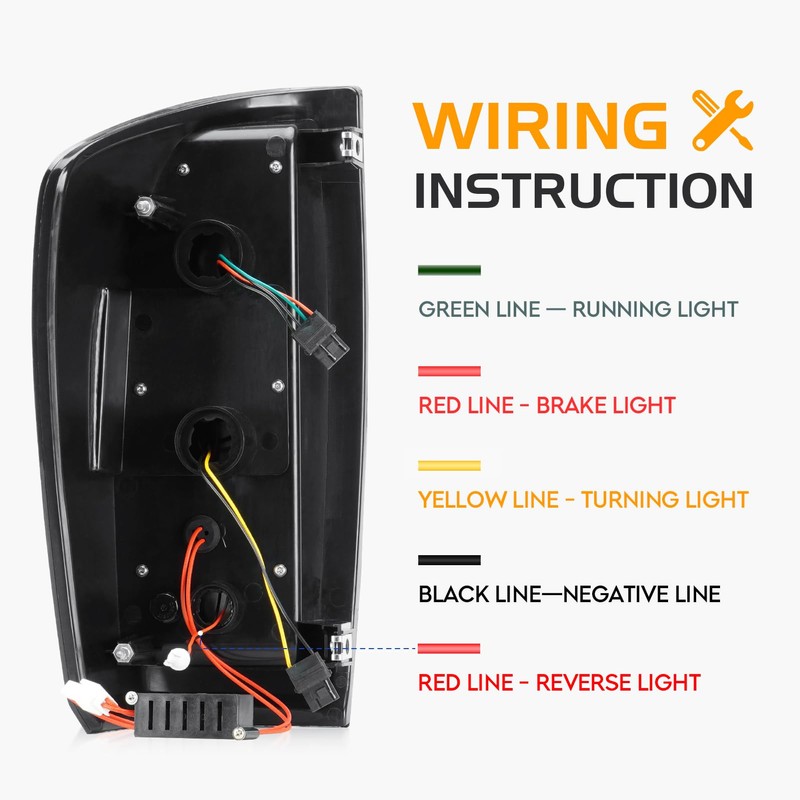 WIRING
INSTRUCTION

GREEN LINE — RUNNING LIGHT

RED LINE - BRAKE LIGHT

YELLOW LINE - TURNING LIGHT

BLACK LINE—NEGATIVE LINE

RED LINE - REVERSE LIGHT