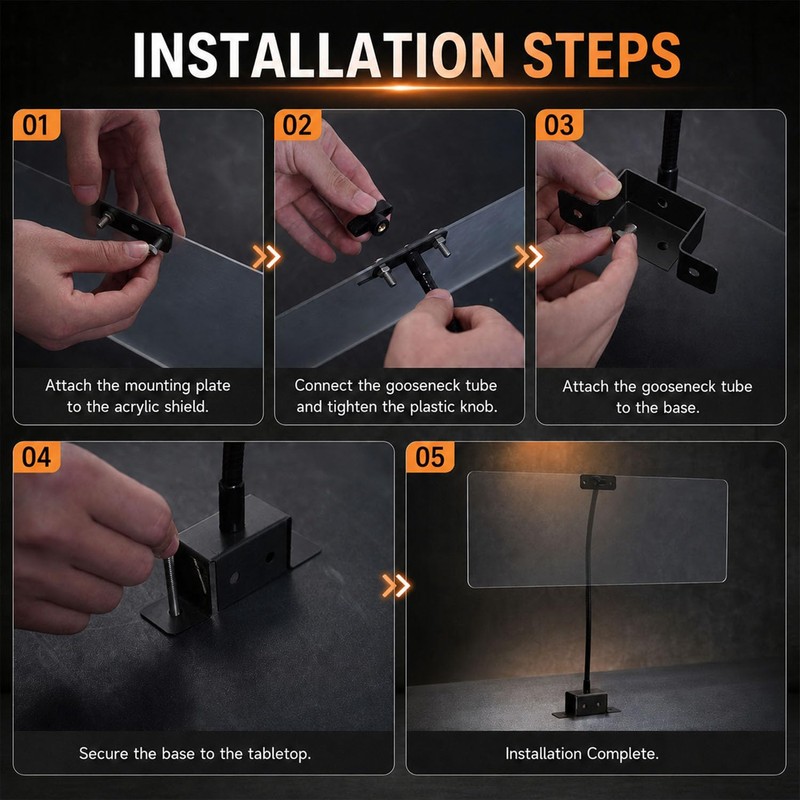 INSTALLATION STEPS

01

Attach the mounting plate to the acrylic shield.

02

Connect the gooseneck tube and tighten the plastic knob.

03

Attach the gooseneck tube to the base.

04

Secure the base to the tabletop.

05

Installation Complete.