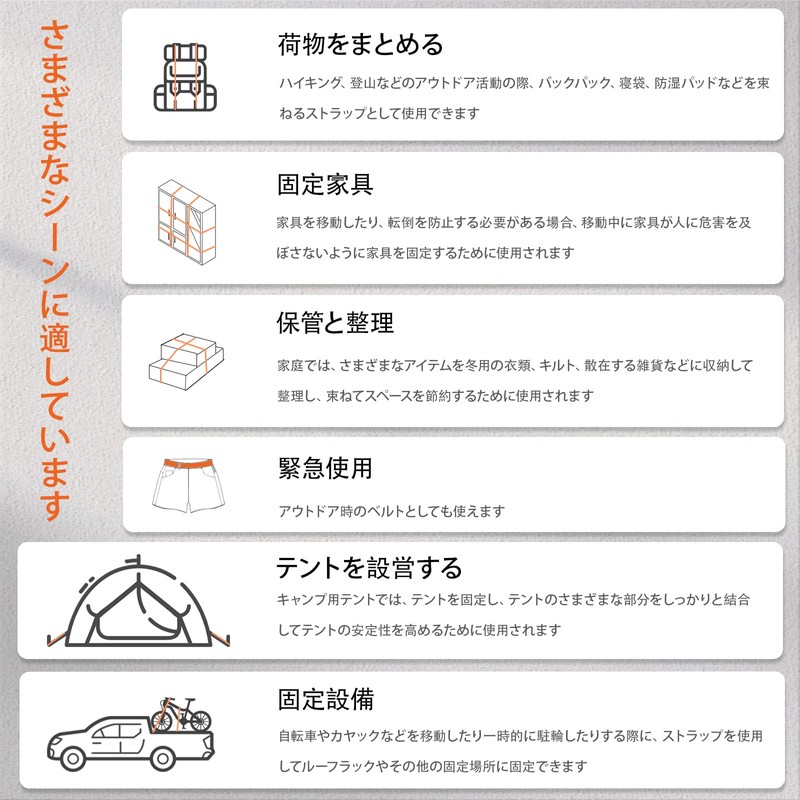 さまざまなシーンに適しています

荷物をまとめる

ハイキング、登山などのアウトドア活動の際、バックパック、寝袋、防湿パッドなどを束ねるストラップとして使用できます

固定家具

家具を移動したり、転倒を防止する必要がある場合、移動中に家具が人に危害を及ぼさないように家具を固定するために使用されます

保管と整理

家庭では、さまざまなアイテムを冬用の衣類、キルト、散在する雑貨などに収納して整理し、束ねてスペースを節約するために使用されます

緊急使用

アウトドア時のベルトとしても使えます

テントを設営する

キャンプ用テントでは、テントを固定し、テントのさまざまな部分をしっかりと結合してテントの安定性を高めるために使用されます

固定設備

自転車やカヤックなどを移動したり一時的に駐輪したりする際に、ストラップを使用してルーフラックやその他の固定場所に固定できます