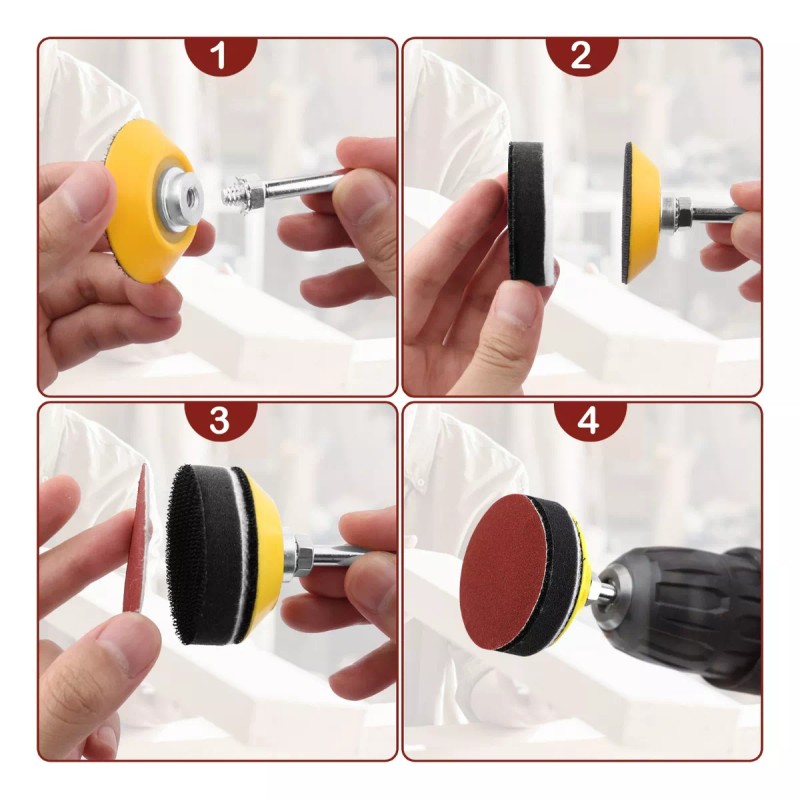 1

2

3

4