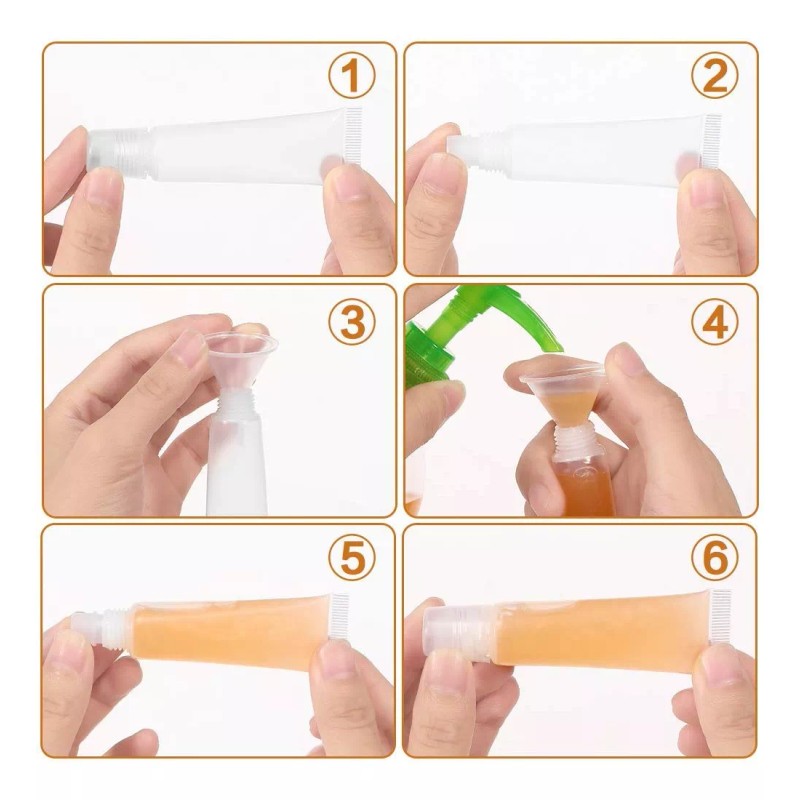 1

2

3

4

5

6