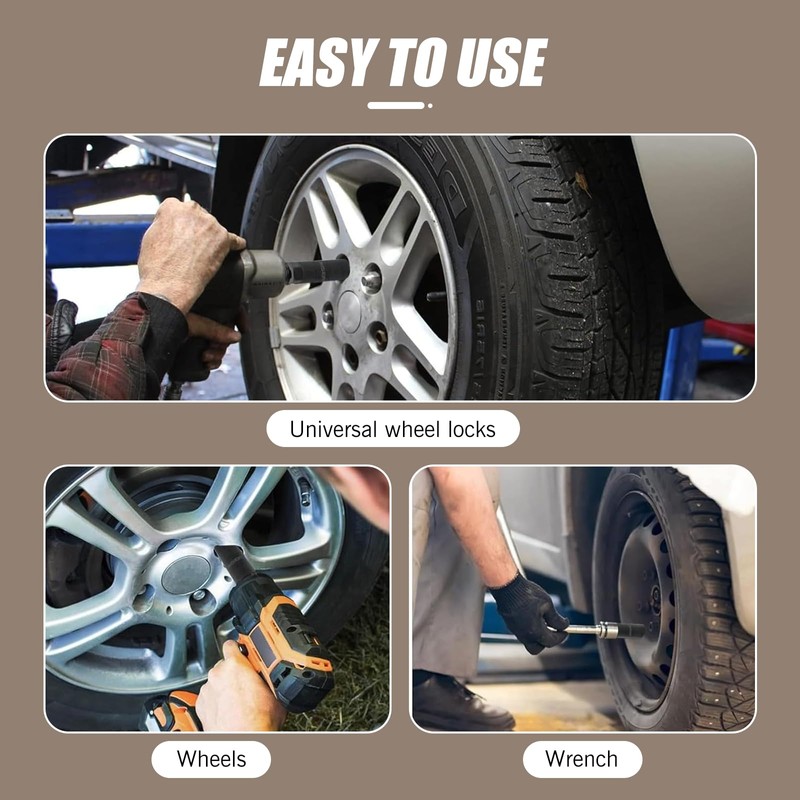 EASY TO USE

Universal wheel locks

Wheels

Wrench