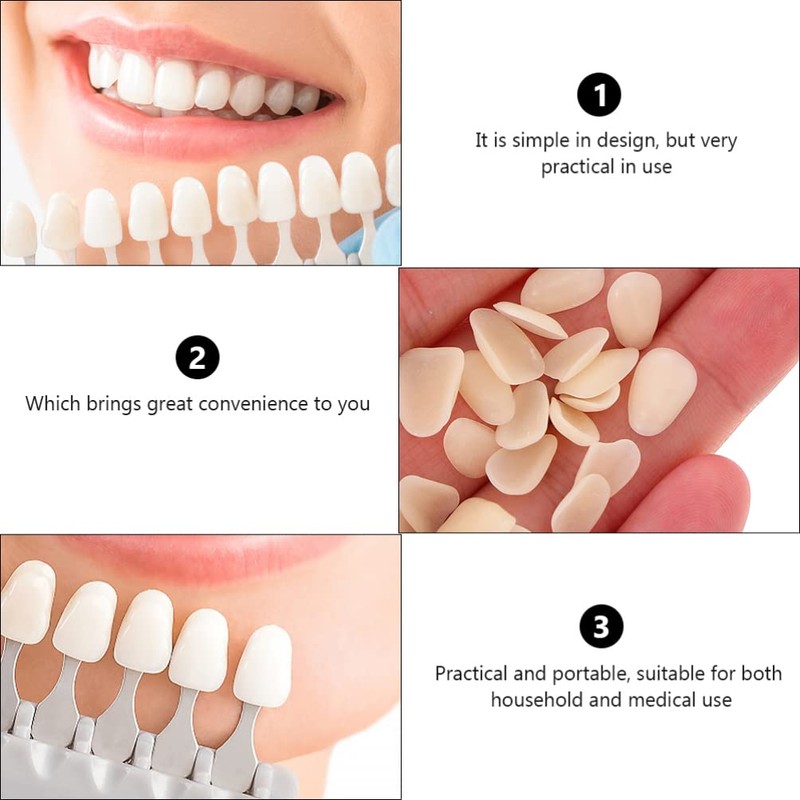 1

It is simple in design, but very practical in use

2

Which brings great convenience to you

3

Practical and portable, suitable for both household and medical use