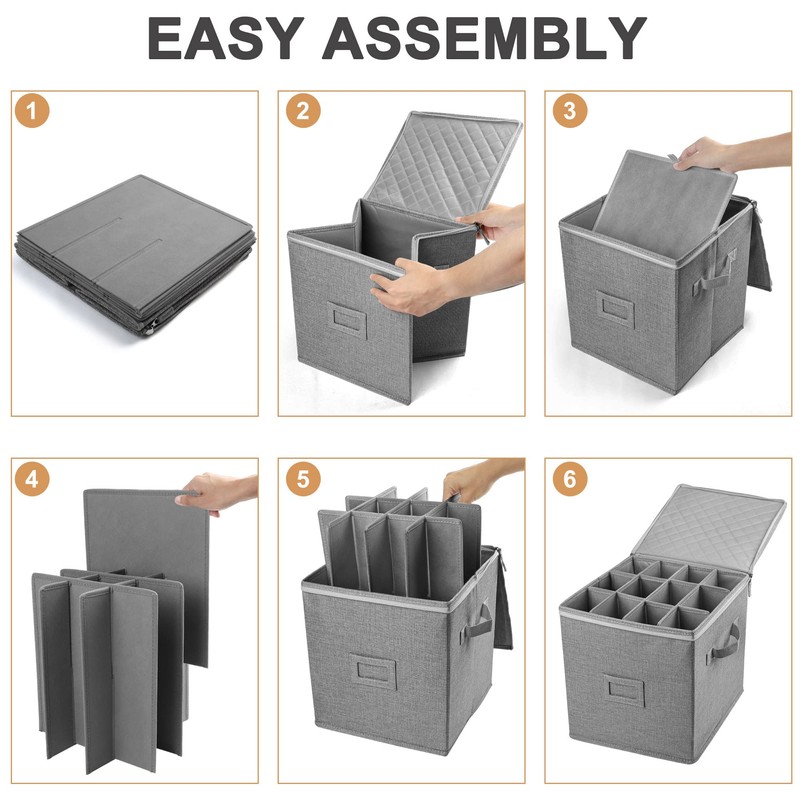 EASY ASSEMBLY

1

2

3

4

5

6