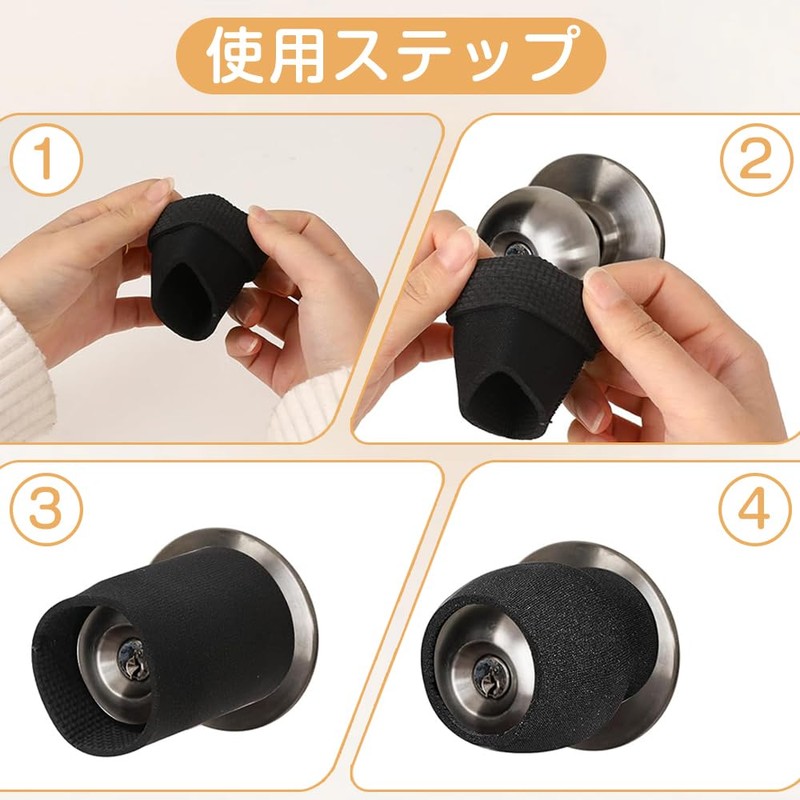 使用ステップ

①

②

③

④