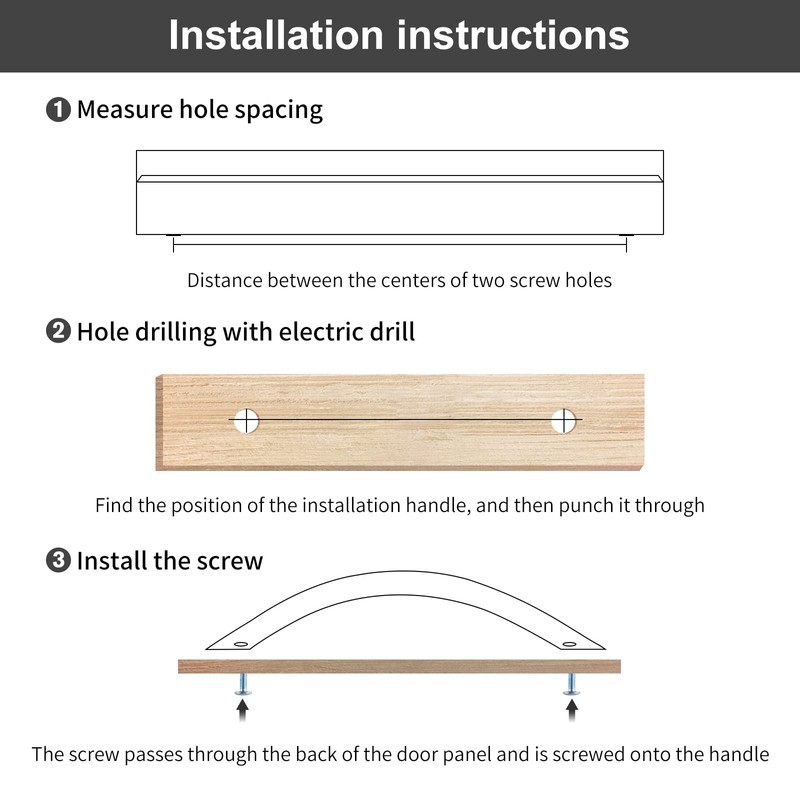 Installation instructions

❶ Measure hole spacing

Distance between the centers of two screw holes

❷ Hole drilling with electric drill

Find the position of the installation handle, and then punch it through

❸ Install the screw

The screw passes through the back of the door panel and is screwed onto the handle