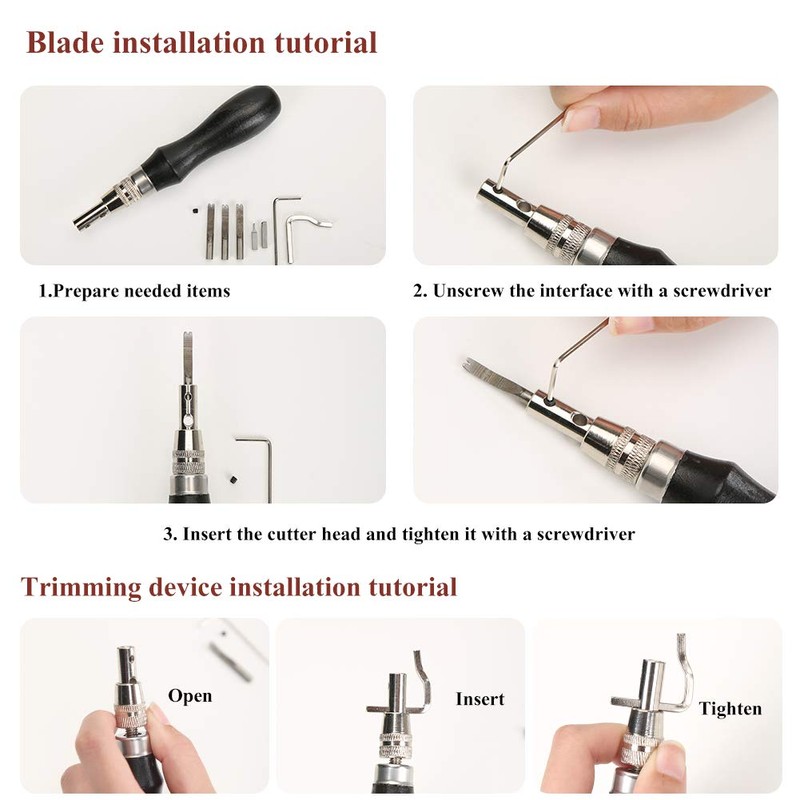 Blade installation tutorial

1.Prepare needed items

2. Unscrew the interface with a screwdriver

3. Insert the cutter head and tighten it with a screwdriver

Trimming device installation tutorial

Open

Insert

Tighten