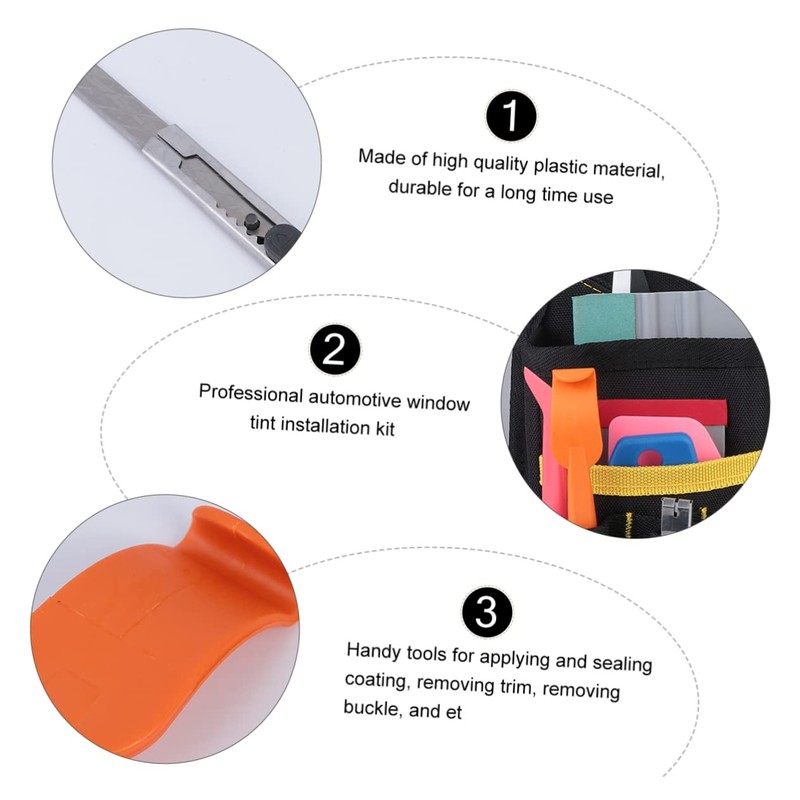 1

Made of high quality plastic material, durable for a long time use

2

Professional automotive window tint installation kit

3

Handy tools for applying and sealing coating, removing trim, removing buckle, and et