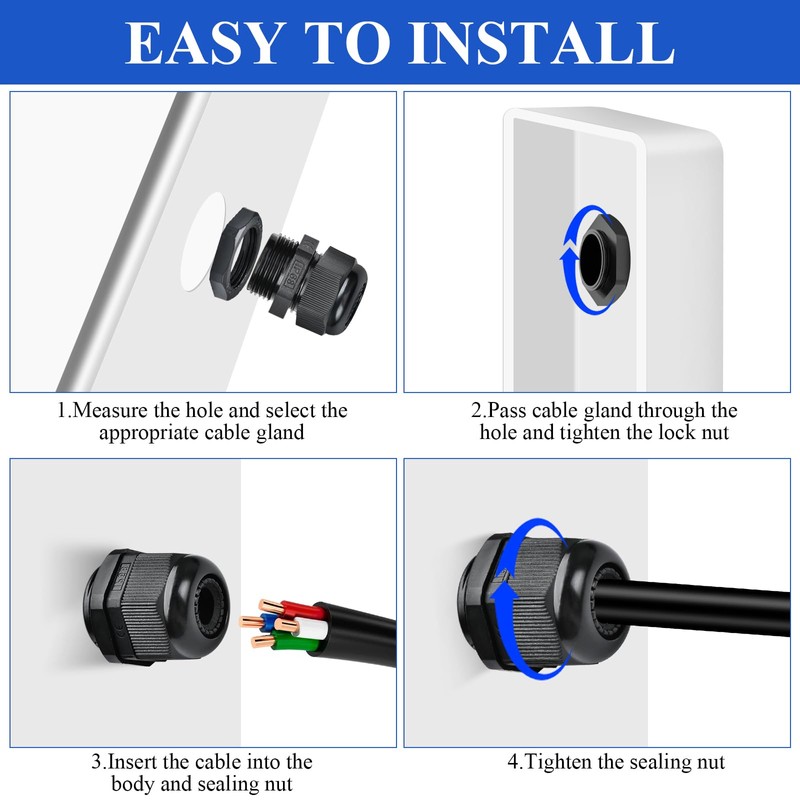 EASY TO INSTALL

1.Measure the hole and select the appropriate cable gland

2.Pass cable gland through the hole and tighten the lock nut

3.Insert the cable into the body and sealing nut

4.Tighten the sealing nut