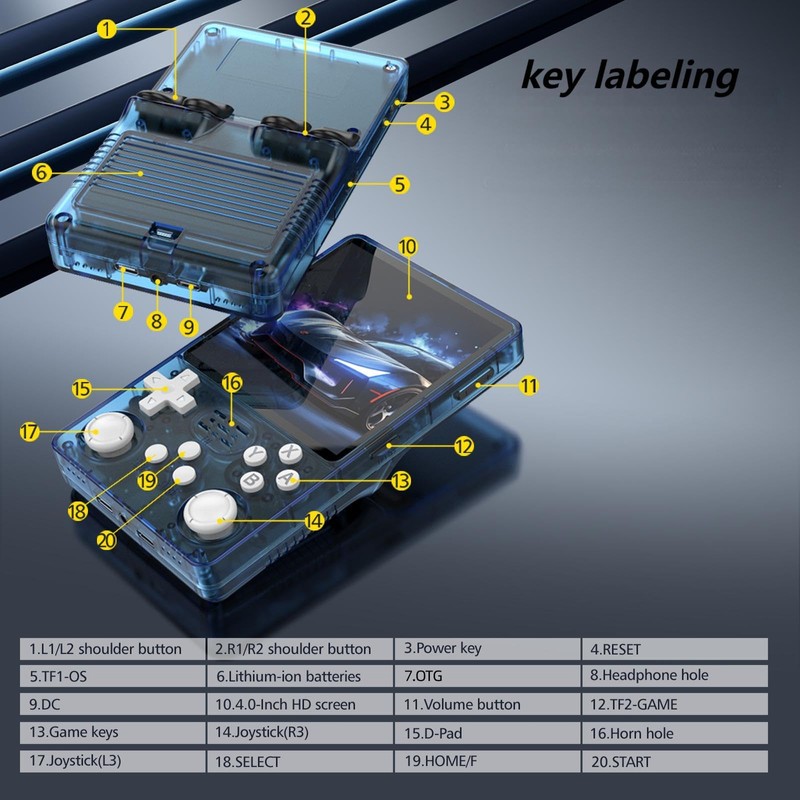 key labeling

1
2
3
4
5
6
7
8
9
10
11
12
13
14
15
16
17
18
19
20

Y
X
B
A

| 1.L1/L2 shoulder button | 2.R1/R2 shoulder button | 3.Power key | 4.RESET |
|---|---|---|---|
| 5.TF1-OS | 6.Lithium-ion batteries | 7.OTG | 8.Headphone hole |
| 9.DC | 10.4.0-Inch HD screen | 11.Volume button | 12.TF2-GAME |
| 13.Game keys | 14.Joystick(R3) | 15.D-Pad | 16.Horn hole |
| 17.Joystick(L3) | 18.SELECT | 19.HOME/F | 20.START |