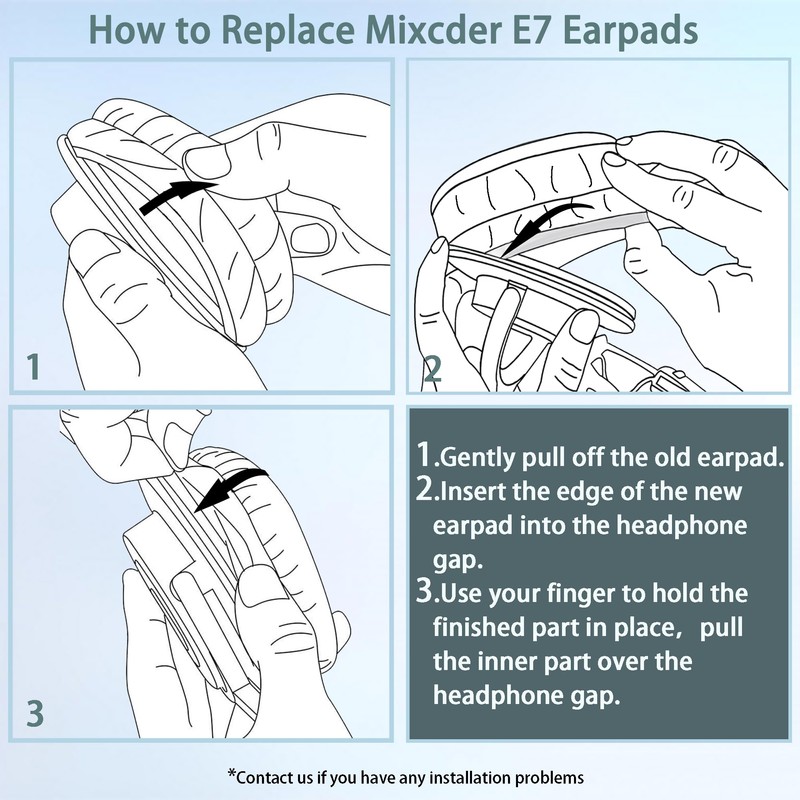 How to Replace Mixcder E7 Earpads

1

2

3

1.Gently pull off the old earpad.
2.Insert the edge of the new earpad into the headphone gap.
3.Use your finger to hold the finished part in place, pull the inner part over the headphone gap.

*Contact us if you have any installation problems