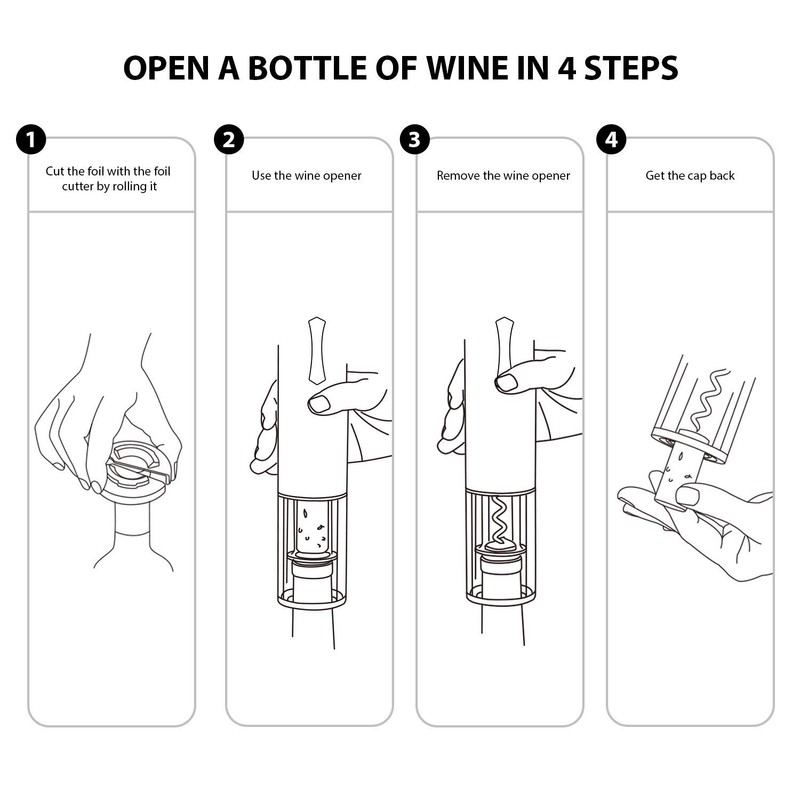 OPEN A BOTTLE OF WINE IN 4 STEPS

1
Cut the foil with the foil cutter by rolling it

2
Use the wine opener

3
Remove the wine opener

4
Get the cap back