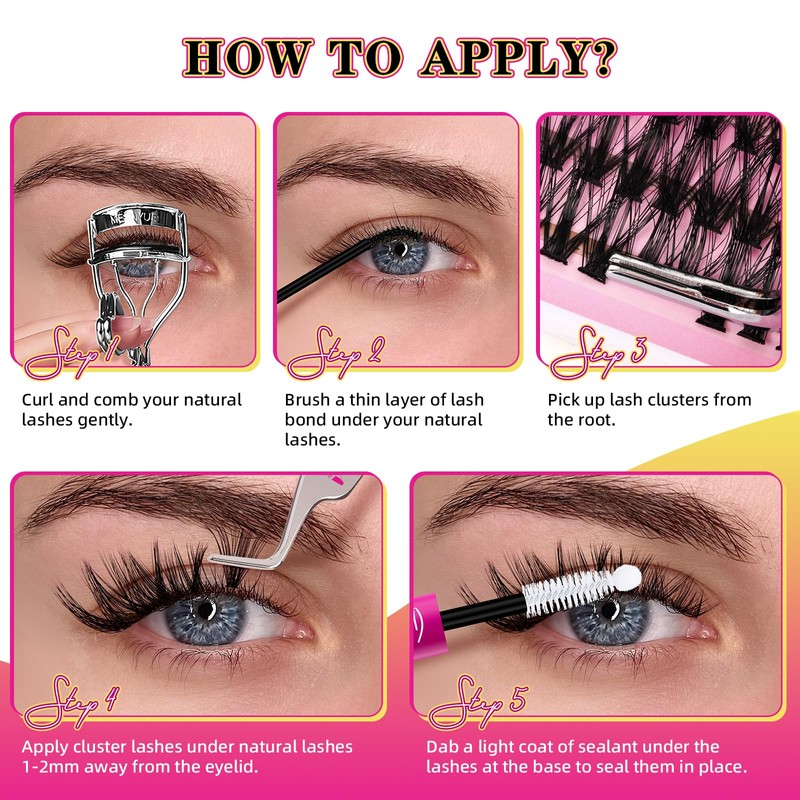 HOW TO APPLY?

Step 1

Curl and comb your natural lashes gently.

Step 2

Brush a thin layer of lash bond under your natural lashes.

Step 3

Pick up lash clusters from the root.

Step 4

Apply cluster lashes under natural lashes 1-2mm away from the eyelid.

Step 5

Dab a light coat of sealant under the lashes at the base to seal them in place.