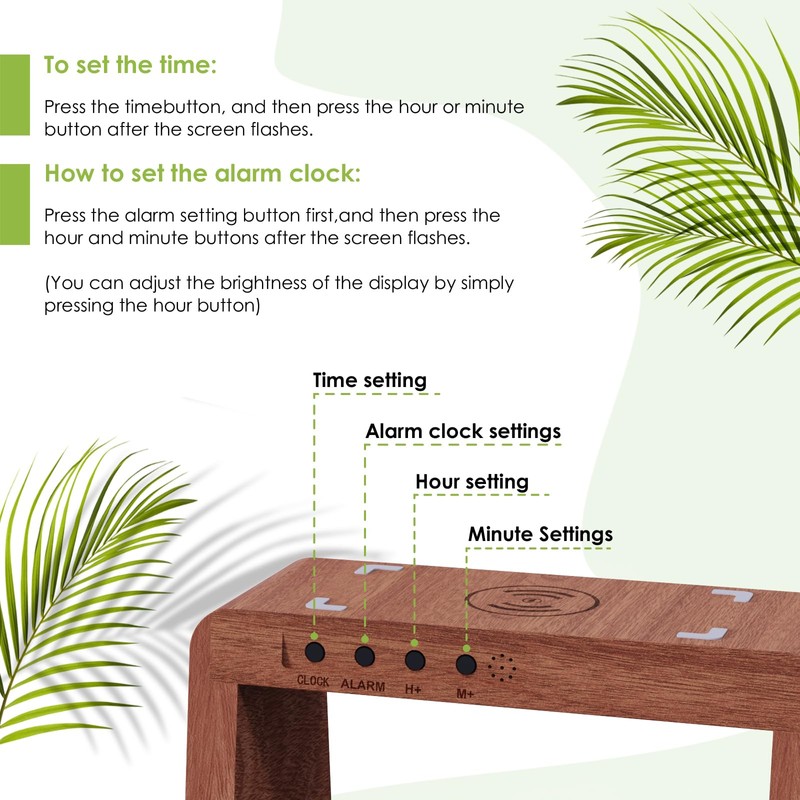 To set the time:

Press the timebutton, and then press the hour or minute button after the screen flashes.

How to set the alarm clock:

Press the alarm setting button first,and then press the hour and minute buttons after the screen flashes.

(You can adjust the brightness of the display by simply pressing the hour button)

Time setting

Alarm clock settings

Hour setting

Minute Settings

CLOCK ALARM H+ M+