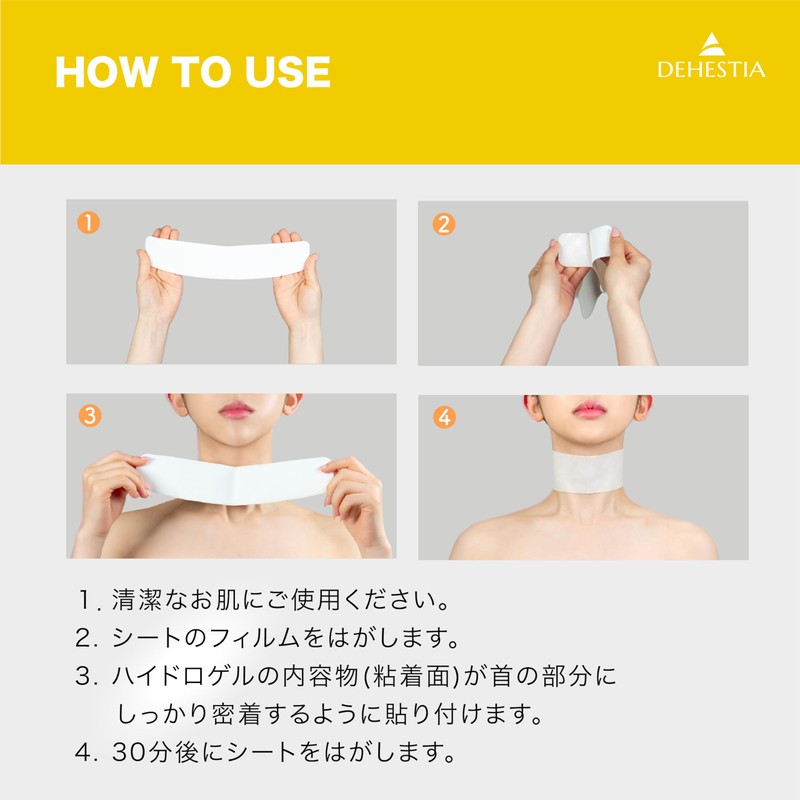 HOW TO USE

DEHESTIA

1

2

3

4

1. 清潔なお肌にご使用ください。
2. シートのフィルムをはがします。
3. ハイドロゲルの内容物(粘着面)が首の部分にしっかり密着するように貼り付けます。
4. 30分後にシートをはがします。