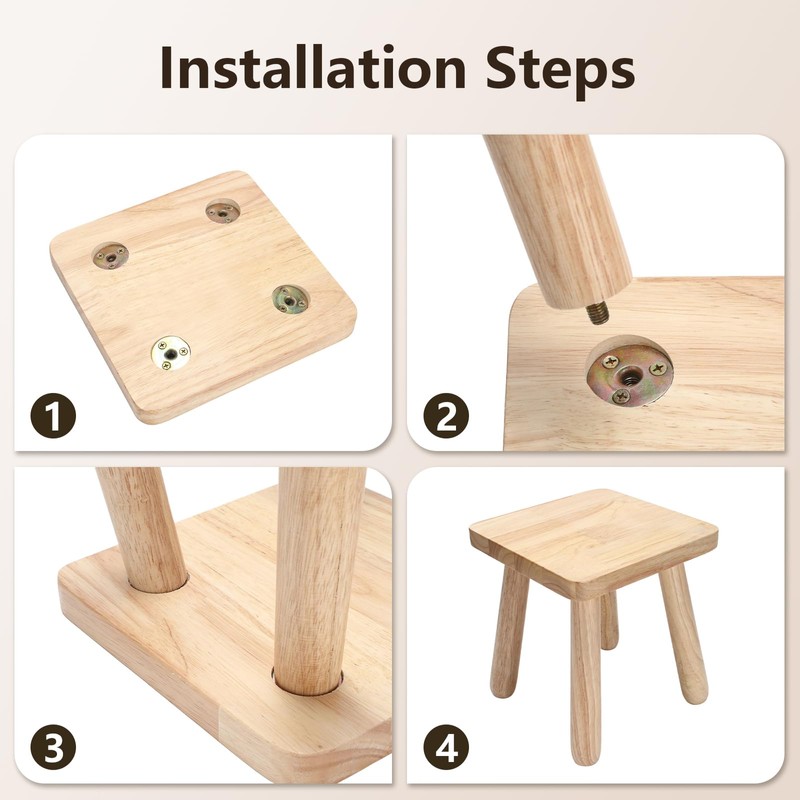 Installation Steps

1

2

3

4