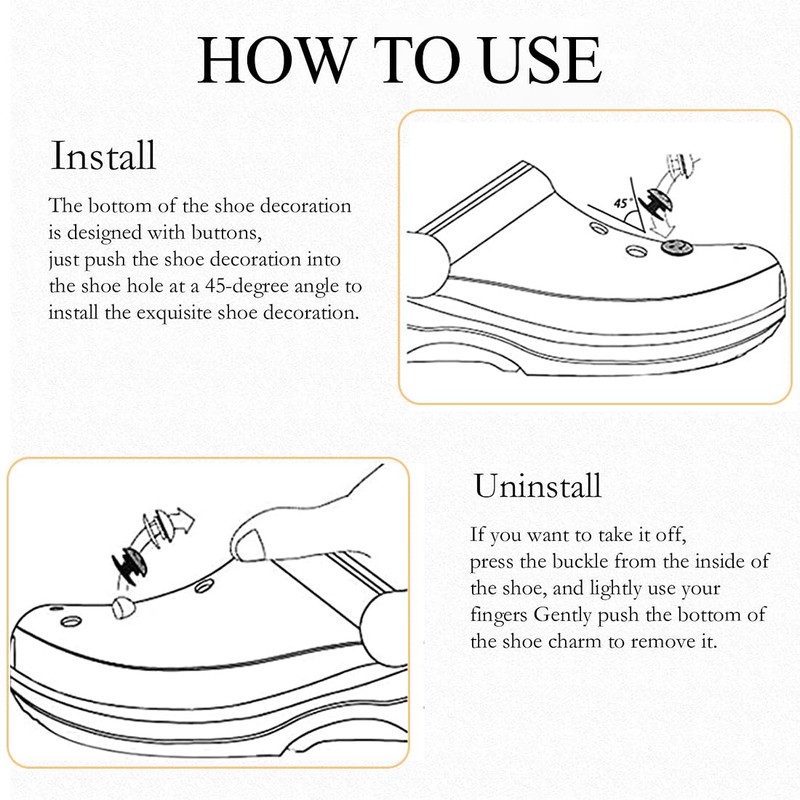 HOW TO USE

Install

The bottom of the shoe decoration is designed with buttons, just push the shoe decoration into the shoe hole at a 45-degree angle to install the exquisite shoe decoration.

45°

Uninstall

If you want to take it off, press the buckle from the inside of the shoe, and lightly use your fingers Gently push the bottom of the shoe charm to remove it.