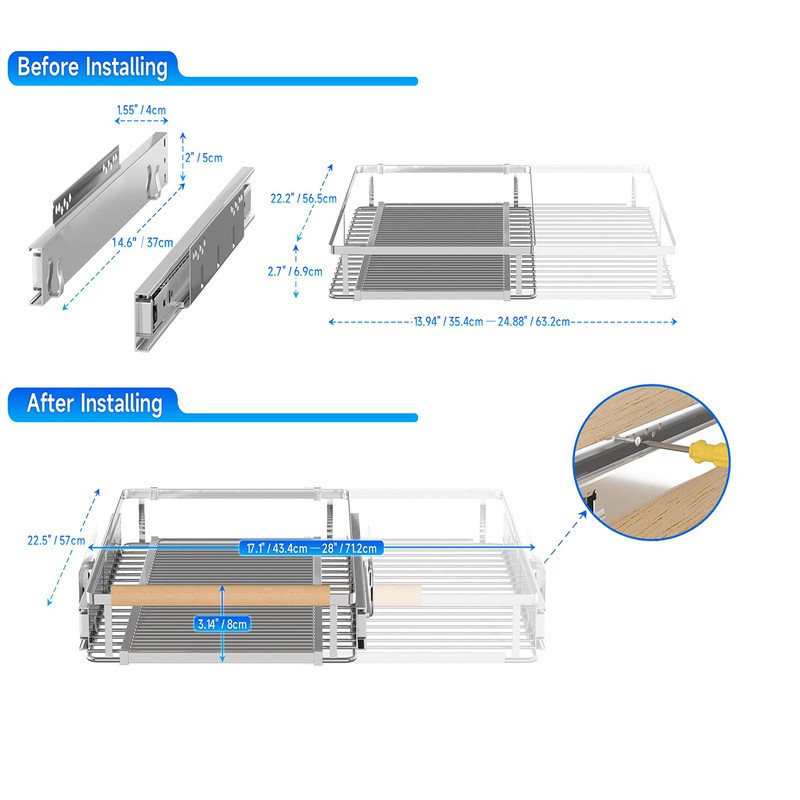 Before Installing

1.55" / 4cm
2" / 5cm
14.6" / 37cm

22.2" / 56.5cm
2.7" / 6.9cm
13.94" / 35.4cm — 24.88" / 63.2cm

After Installing

22.5" / 57cm
17.1" / 43.4cm — 28" / 71.2cm
3.14" / 8cm