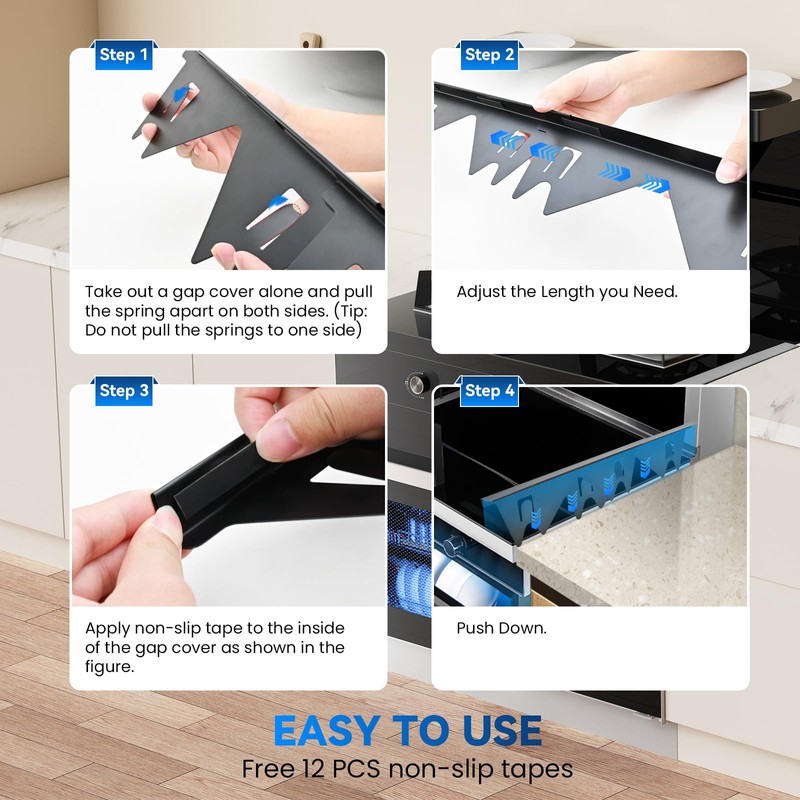 Step 1

Take out a gap cover alone and pull the spring apart on both sides. (Tip: Do not pull the springs to one side)

Step 2

Adjust the Length you Need.

Step 3

Apply non-slip tape to the inside of the gap cover as shown in the figure.

Step 4

Push Down.

EASY TO USE

Free 12 PCS non-slip tapes