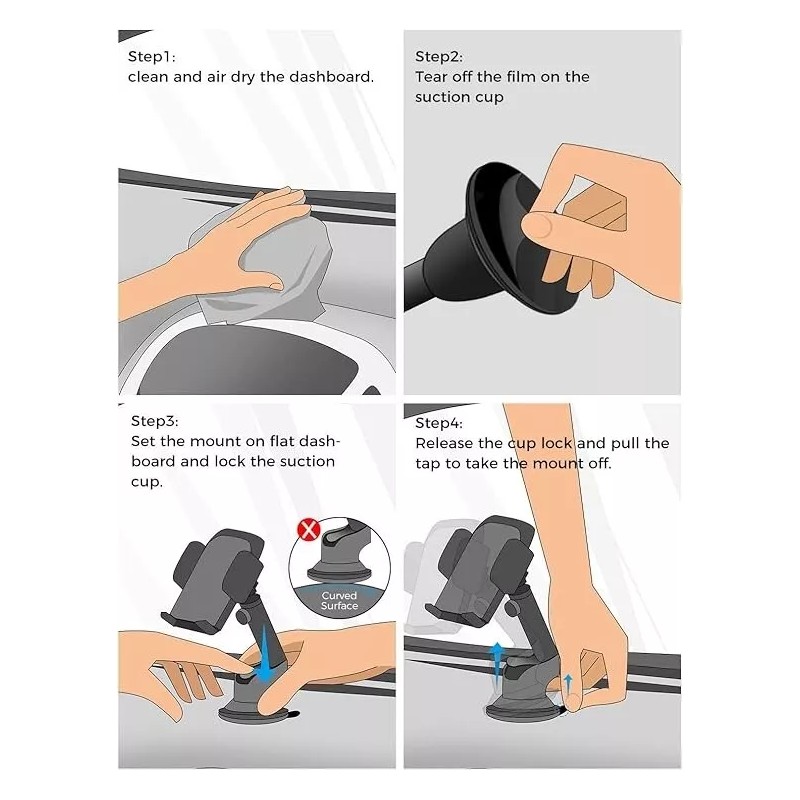 Step1:
clean and air dry the dashboard.

Step2:
Tear off the film on the suction cup

Step3:
Set the mount on flat dashboard and lock the suction cup.

Curved Surface

Step4:
Release the cup lock and pull the tap to take the mount off.