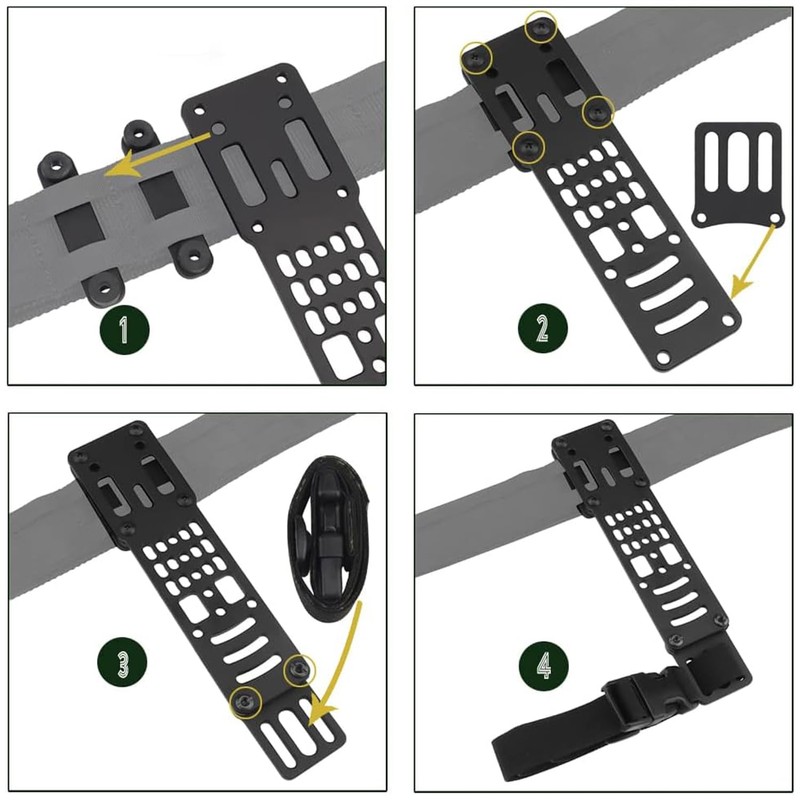 1

2

3

4