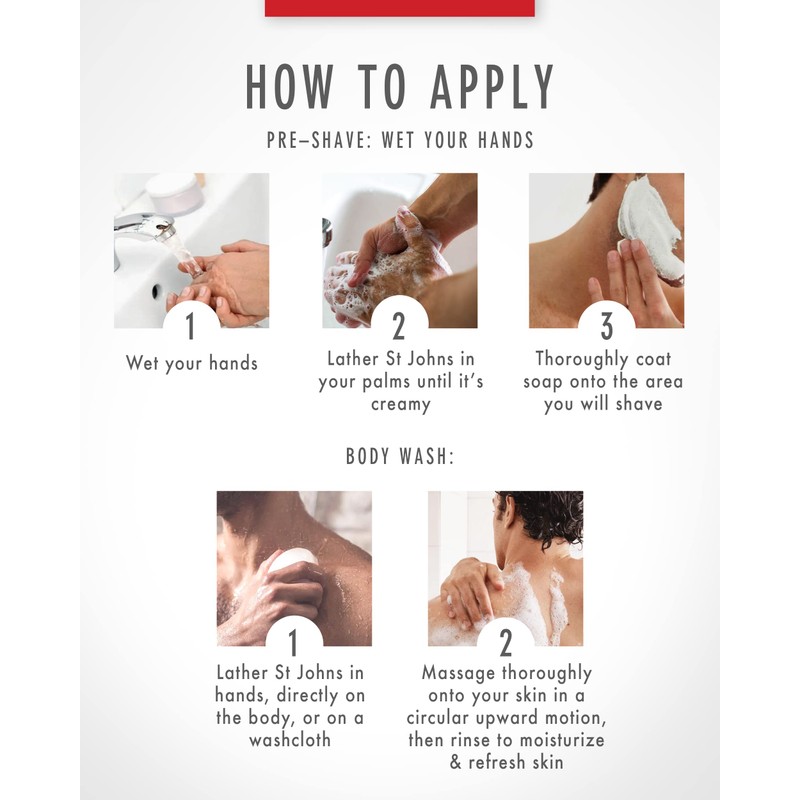 HOW TO APPLY

PRE–SHAVE: WET YOUR HANDS

1
Wet your hands

2
Lather St Johns in your palms until it's creamy

3
Thoroughly coat soap onto the area you will shave

BODY WASH:

1
Lather St Johns in hands, directly on the body, or on a washcloth

2
Massage thoroughly onto your skin in a circular upward motion, then rinse to moisturize & refresh skin