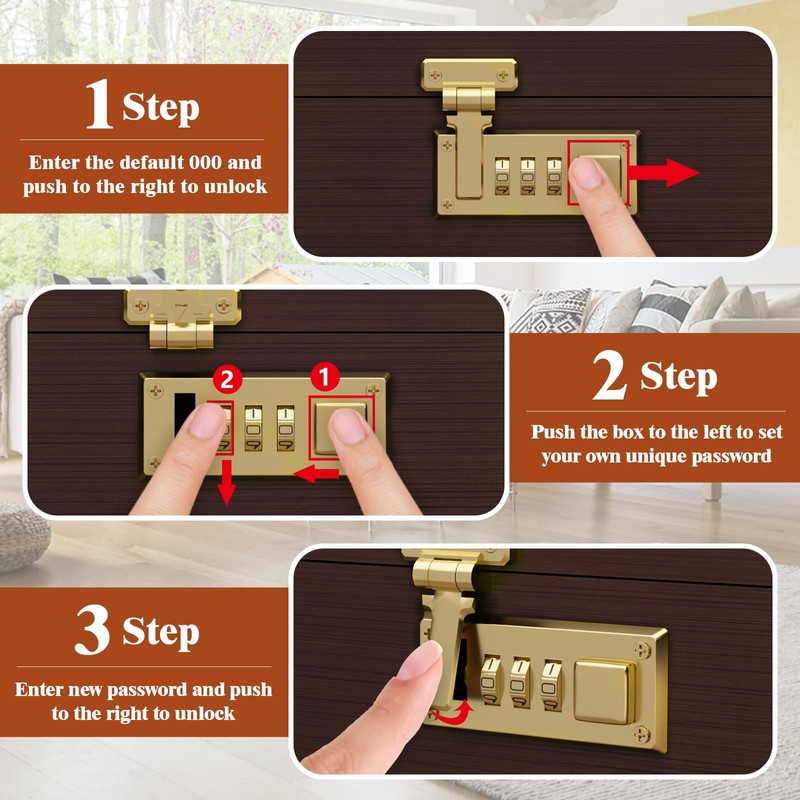 1 Step

Enter the default 000 and push to the right to unlock

2 1

2 Step

Push the box to the left to set your own unique password

3 Step

Enter new password and push to the right to unlock